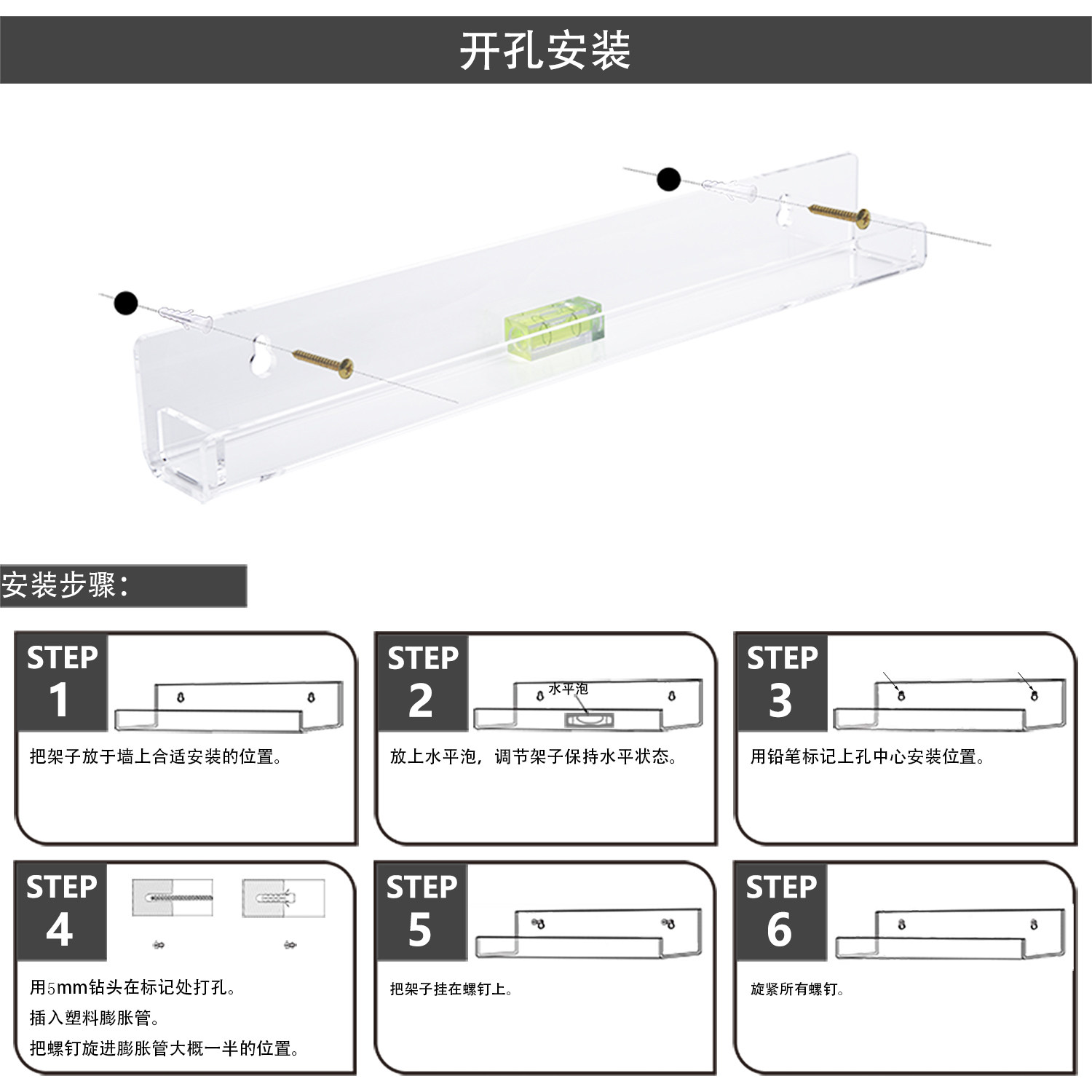 开孔安装

安装步骤：

STEP 1

把架子放于墙上合适安装的位置。

STEP 2

水平泡

放上水平泡，调节架子保持水平状态。

STEP 3

用铅笔标记上孔中心安装位置。

STEP 4

用5mm钻头在标记处打孔。
插入塑料膨胀管。
把螺钉旋进膨胀管大概一半的位置。

STEP 5

把架子挂在螺钉上。

STEP 6

旋紧所有螺钉。