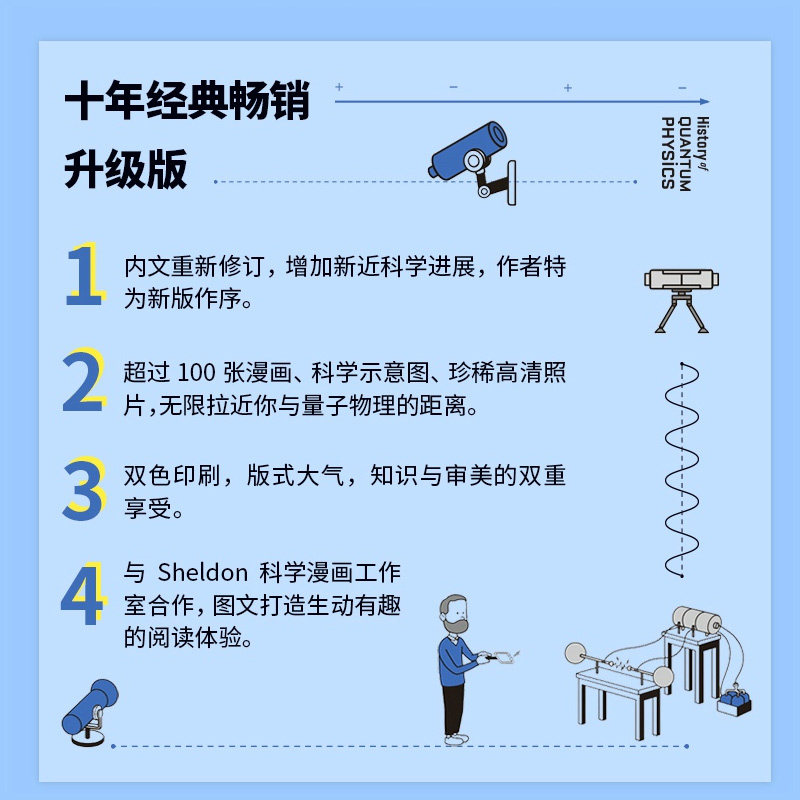 十年经典畅销

升级版

+ − + −

History of QUANTUM PHYSICS

1 内文重新修订，增加新近科学进展，作者特为新版作序。

2 超过 100 张漫画、科学示意图、珍稀高清照片,无限拉近你与量子物理的距离。

3 双色印刷，版式大气，知识与审美的双重享受。

4 与 Sheldon 科学漫画工作室合作,图文打造生动有趣的阅读体验。