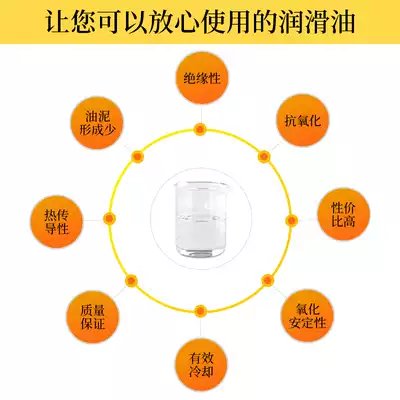 让您可以放心使用的润滑油

绝缘性

抗氧化

性价比高

氧化安定性

有效冷却

质量保证

热传导性

油泥形成少