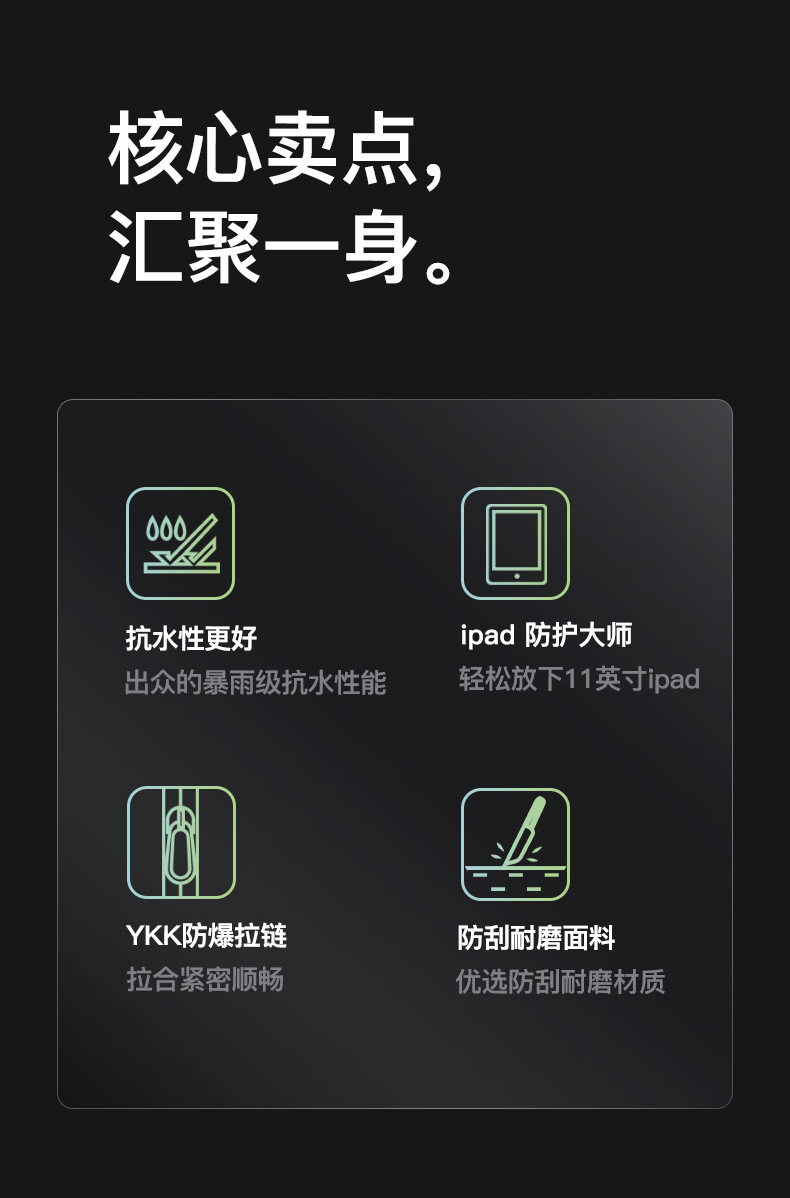 核心卖点，
汇聚一身。

抗水性更好
出众的暴雨级抗水性能

ipad 防护大师
轻松放下11英寸ipad

YKK防爆拉链
拉合紧密顺畅

防刮耐磨面料
优选防刮耐磨材质