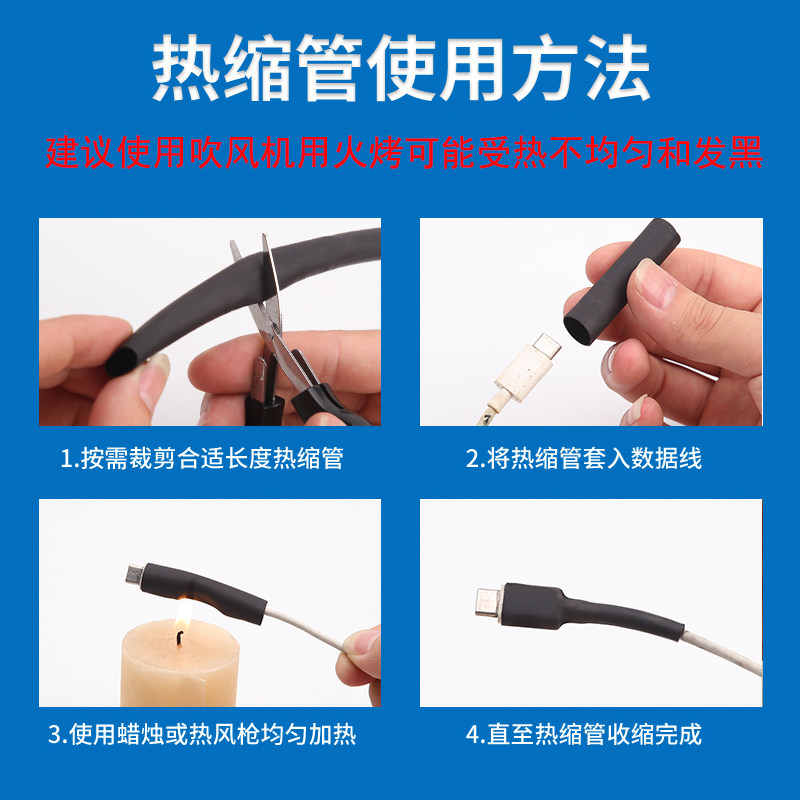 热缩管使用方法

建议使用吹风机用火烤可能受热不均匀和发黑

1.按需裁剪合适长度热缩管

2.将热缩管套入数据线

3.使用蜡烛或热风枪均匀加热

4.直至热缩管收缩完成