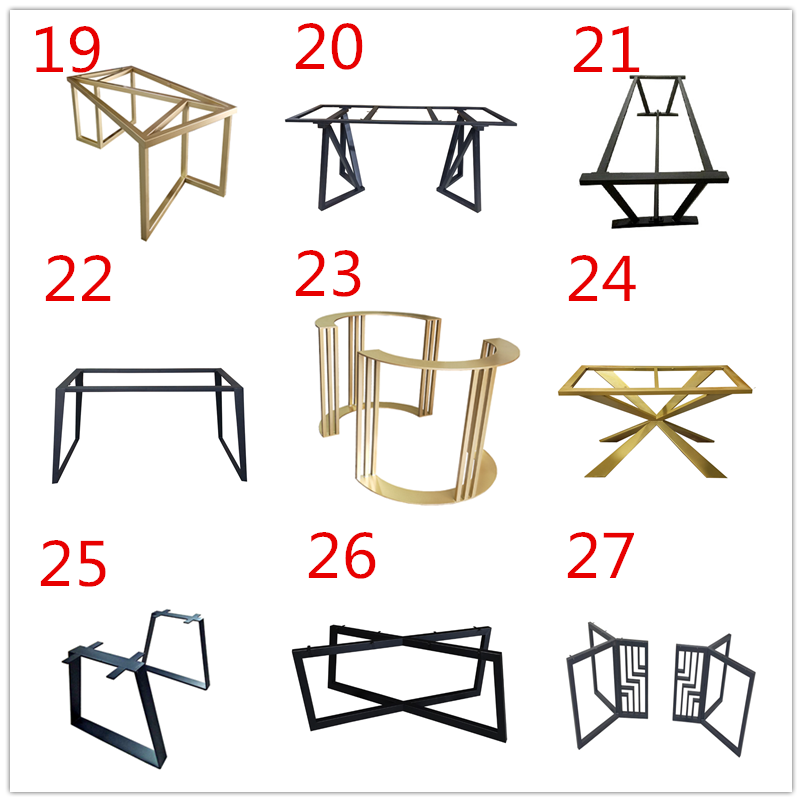 19
20
21
22
23
24
25
26
27