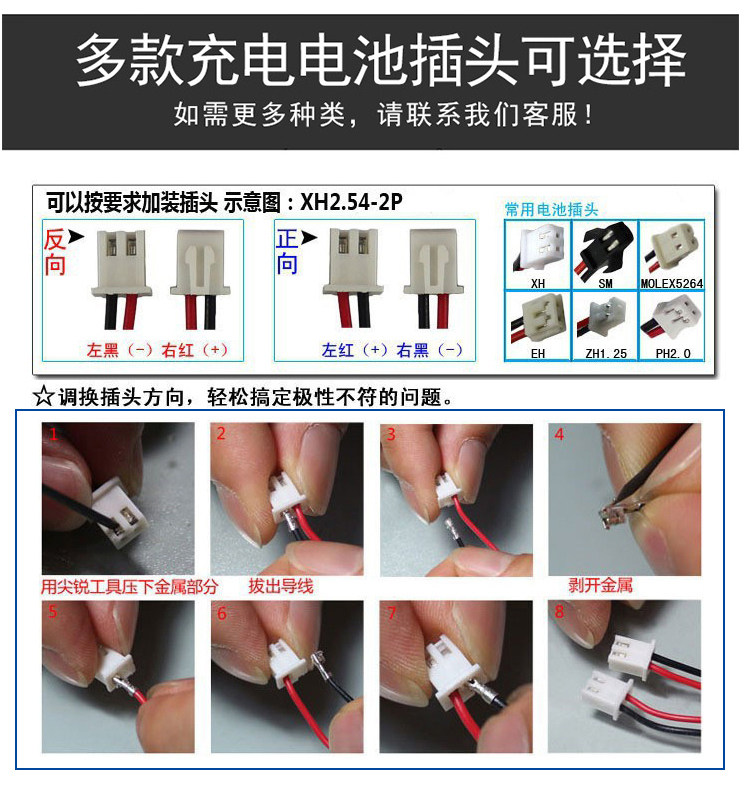 多款充电电池插头可选择

如需更多种类，请联系我们客服！

可以按要求加装插头 示意图：XH2.54-2P

反向

左黑（－）右红（＋）

正向

左红（＋）右黑（－）

常用电池插头

XH

SM

MOLEX5264

EH

ZH1.25

PH2.0

☆调换插头方向，轻松搞定极性不符的问题。

1

2

3

4

用尖锐工具压下金属部分

拔出导线

剥开金属

5

6

7

8