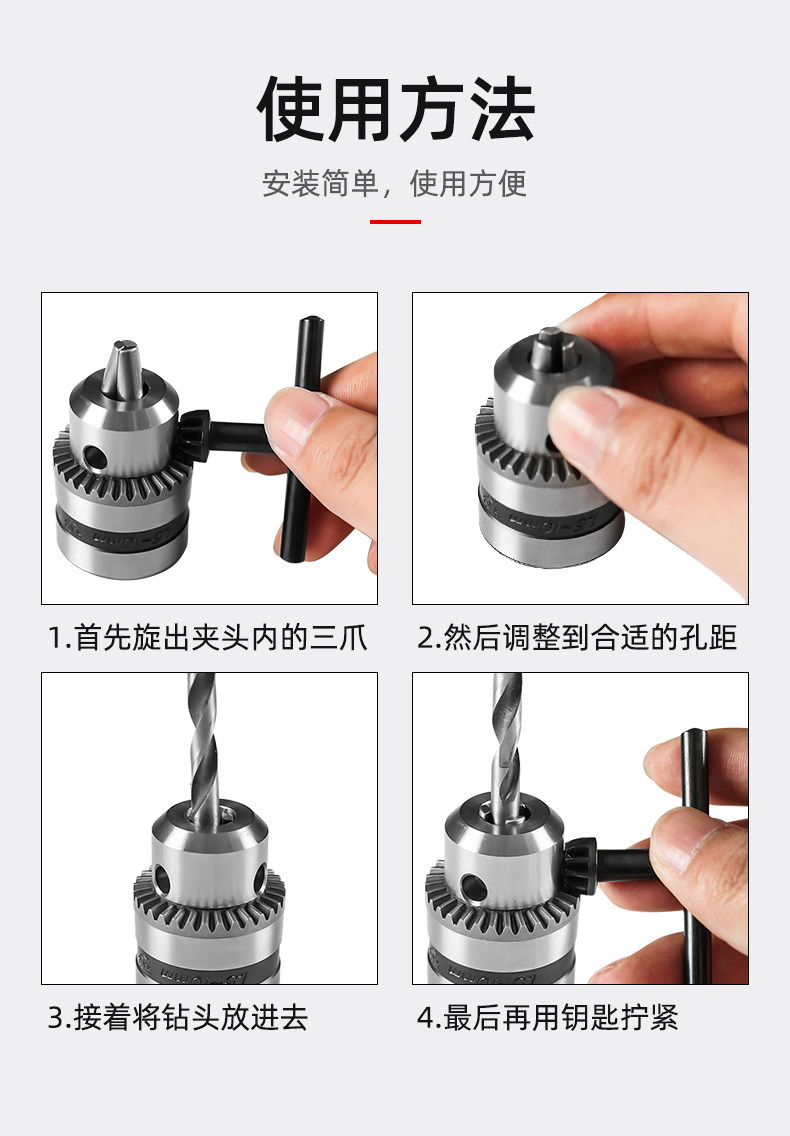 使用方法

安装简单，使用方便

1.首先旋出夹头内的三爪

2.然后调整到合适的孔距

3.接着将钻头放进去

4.最后再用钥匙拧紧