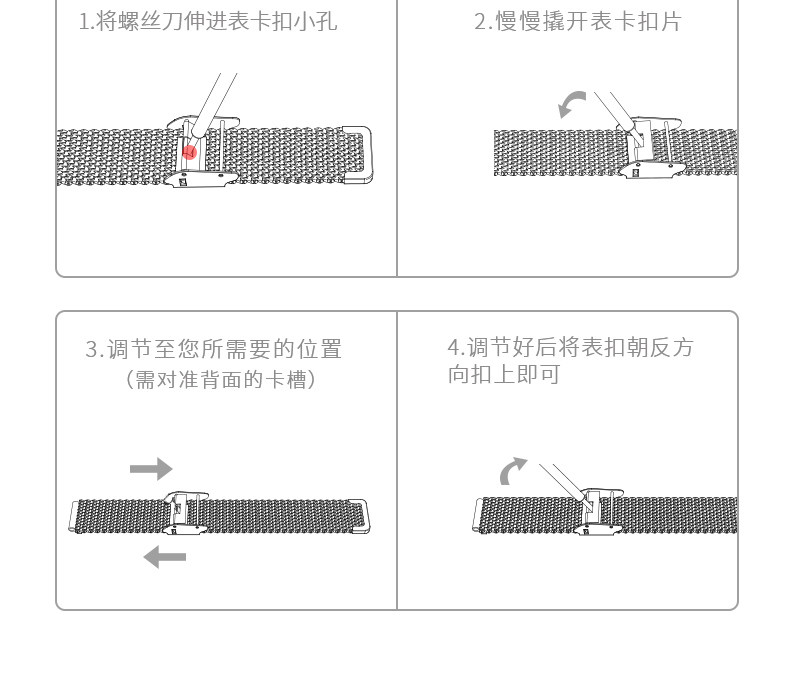 1.将螺丝刀伸进表卡扣小孔

2.慢慢撬开表卡扣片

3.调节至您所需要的位置
（需对准背面的卡槽）

4.调节好后将表扣朝反方向扣上即可