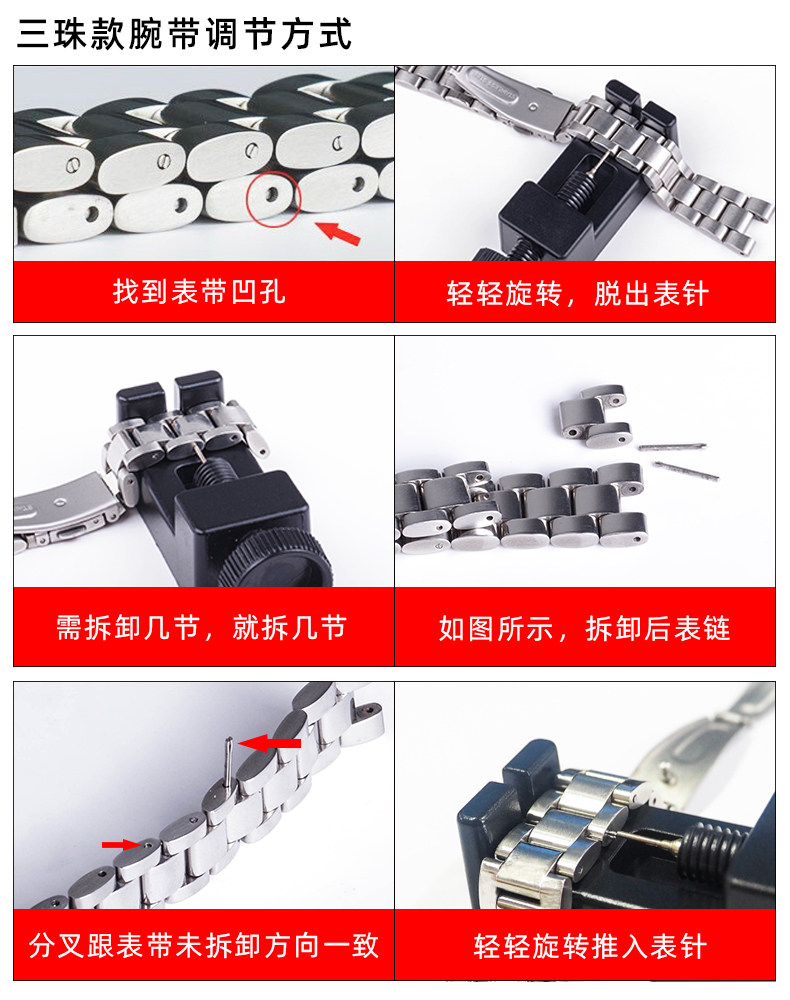 三珠款腕带调节方式

找到表带凹孔

轻轻旋转，脱出表针

需拆卸几节，就拆几节

如图所示，拆卸后表链

分叉跟表带未拆卸方向一致

轻轻旋转推入表针