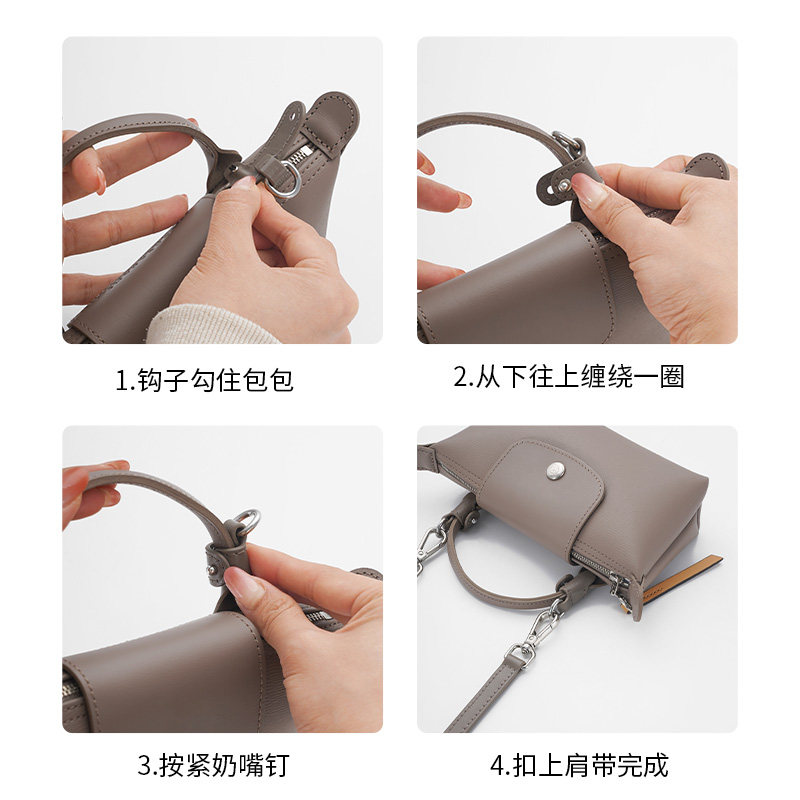 1.钩子勾住包包

2.从下往上缠绕一圈

3.按紧奶嘴钉

4.扣上肩带完成