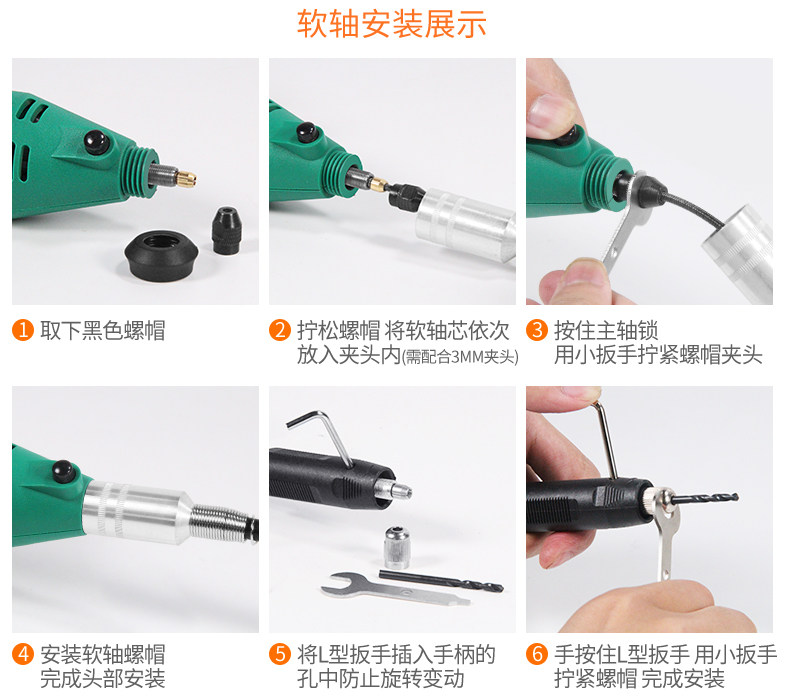 软轴安装展示

1 取下黑色螺帽

2 拧松螺帽 将软轴芯依次放入夹头内(需配合3MM夹头)

3 按住主轴锁 用小扳手拧紧螺帽夹头

4 安装软轴螺帽 完成头部安装

5 将L型扳手插入手柄的孔中防止旋转变动

6 手按住L型扳手 用小扳手拧紧螺帽 完成安装