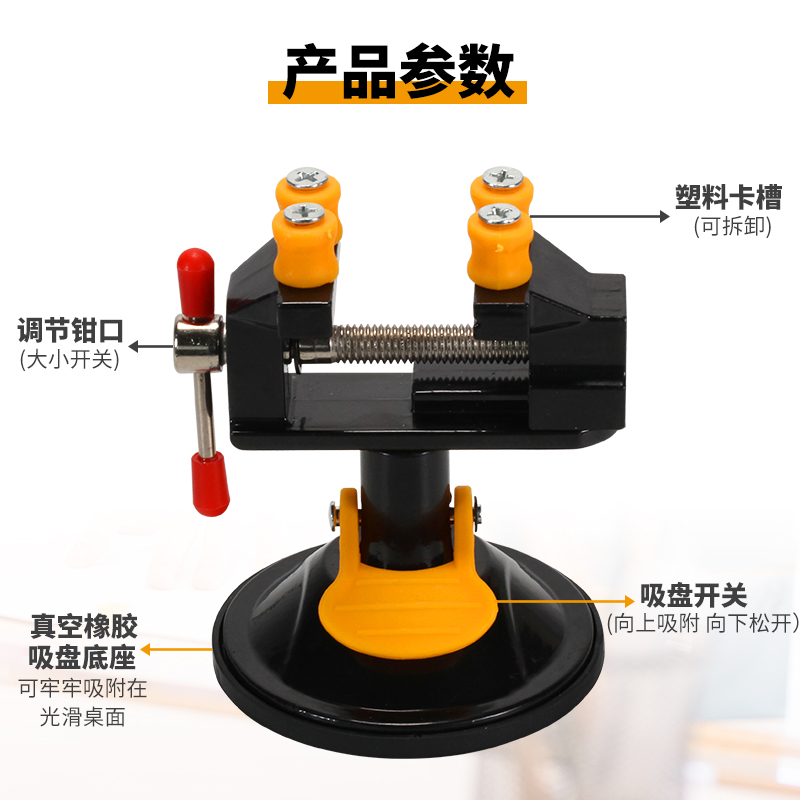 产品参数

塑料卡槽
(可拆卸)

调节钳口
(大小开关)

吸盘开关
(向上吸附 向下松开)

真空橡胶
吸盘底座
可牢牢吸附在
光滑桌面