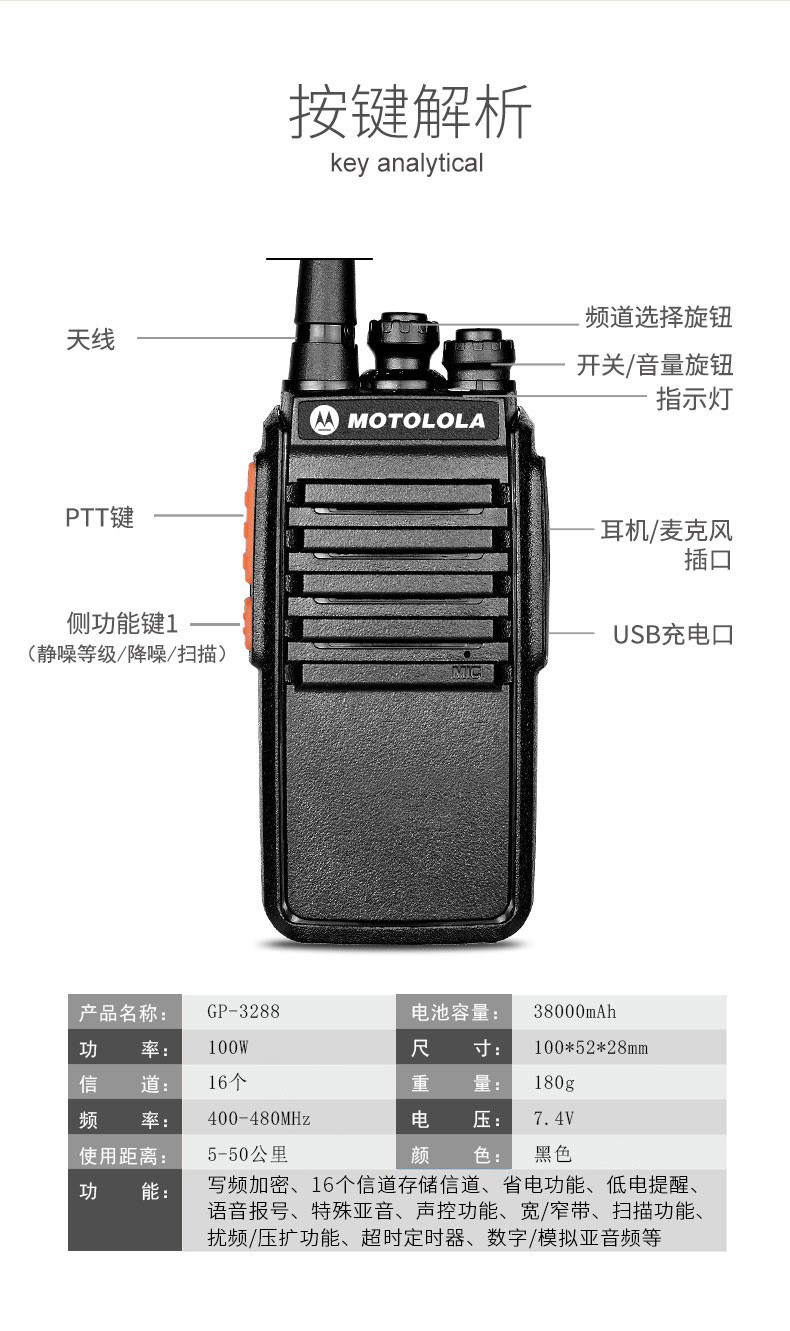 按键解析
key analytical

天线

频道选择旋钮

开关/音量旋钮

指示灯

MOTOLOLA

PTT键

耳机/麦克风插口

侧功能键1
（静噪等级/降噪/扫描）

USB充电口

MIC

| 产品名称： | GP-3288 | 电池容量： | 38000mAh |
|---|---|---|---|
| 功　　率： | 100W | 尺　　寸： | 100*52*28mm |
| 信　　道： | 16个 | 重　　量： | 180g |
| 频　　率： | 400-480MHz | 电　　压： | 7.4V |
| 使用距离： | 5-50公里 | 颜　　色： | 黑色 |
| 功　　能： | 写频加密、16个信道存储信道、省电功能、低电提醒、语音报号、特殊亚音、声控功能、宽/窄带、扫描功能、扰频/压扩功能、超时定时器、数字/模拟亚音频等 | | |