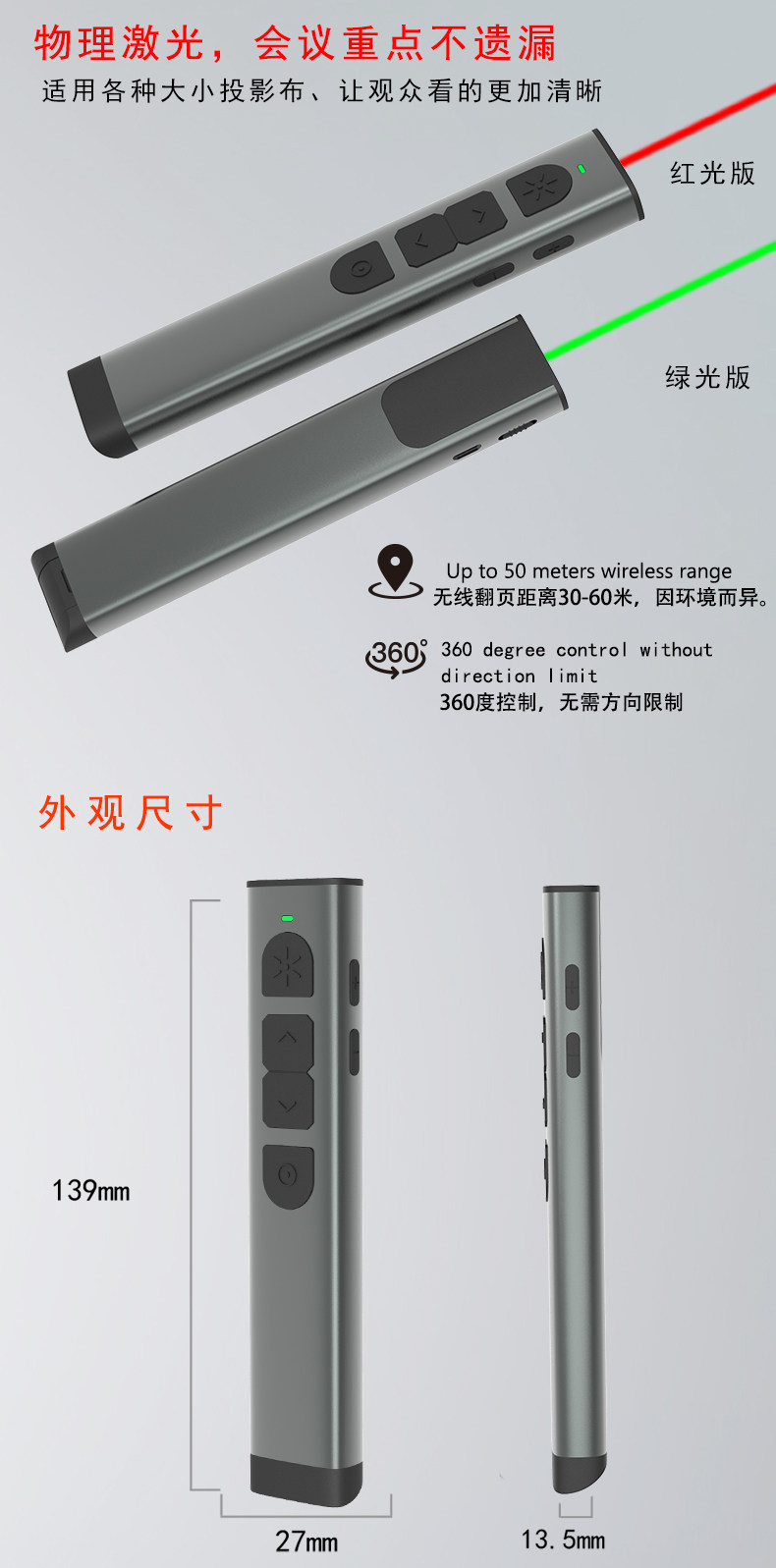 物理激光，会议重点不遗漏

适用各种大小投影布、让观众看的更加清晰

红光版

绿光版

Up to 50 meters wireless range
无线翻页距离30-60米，因环境而异。

360°

360 degree control without direction limit
360度控制，无需方向限制

外观尺寸

139mm

27mm

13.5mm