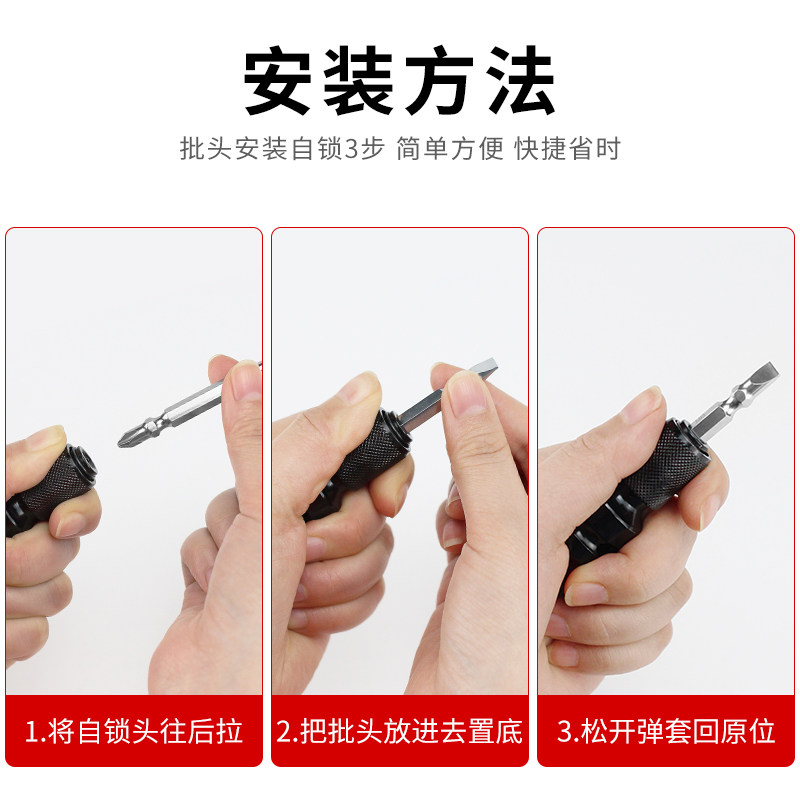 安装方法

批头安装自锁3步 简单方便 快捷省时

1.将自锁头往后拉

2.把批头放进去置底

3.松开弹套回原位