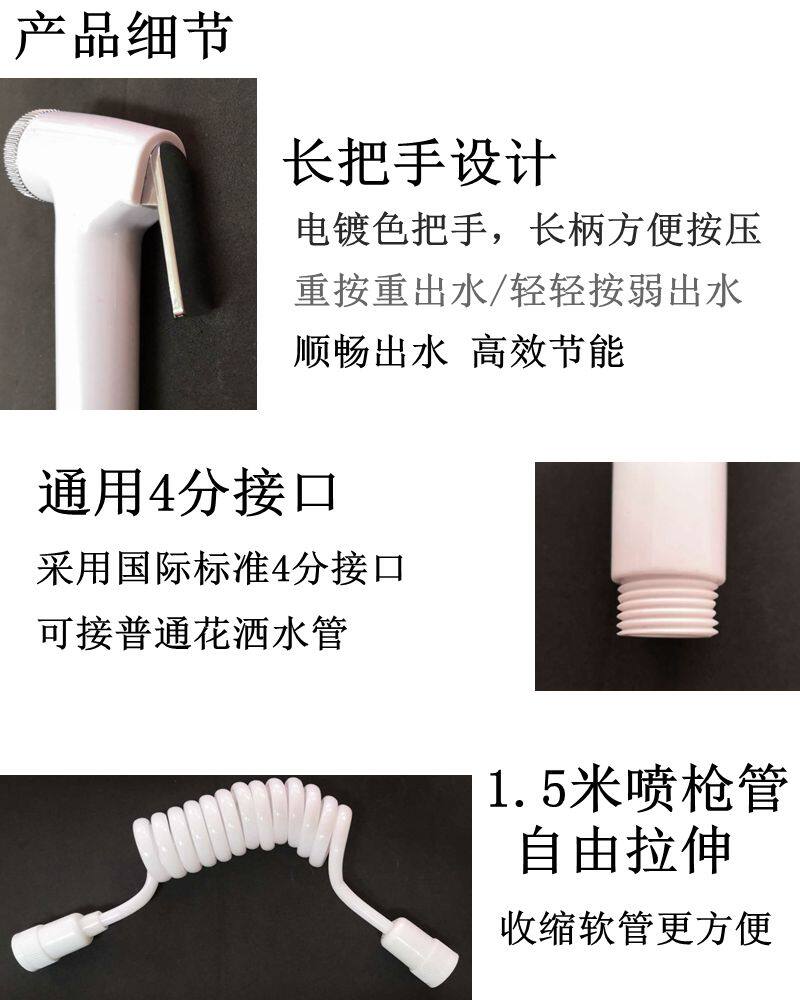 产品细节

长把手设计

电镀色把手，长柄方便按压

重按重出水/轻轻按弱出水

顺畅出水 高效节能

通用4分接口

采用国际标准4分接口

可接普通花洒水管

1.5米喷枪管

自由拉伸

收缩软管更方便