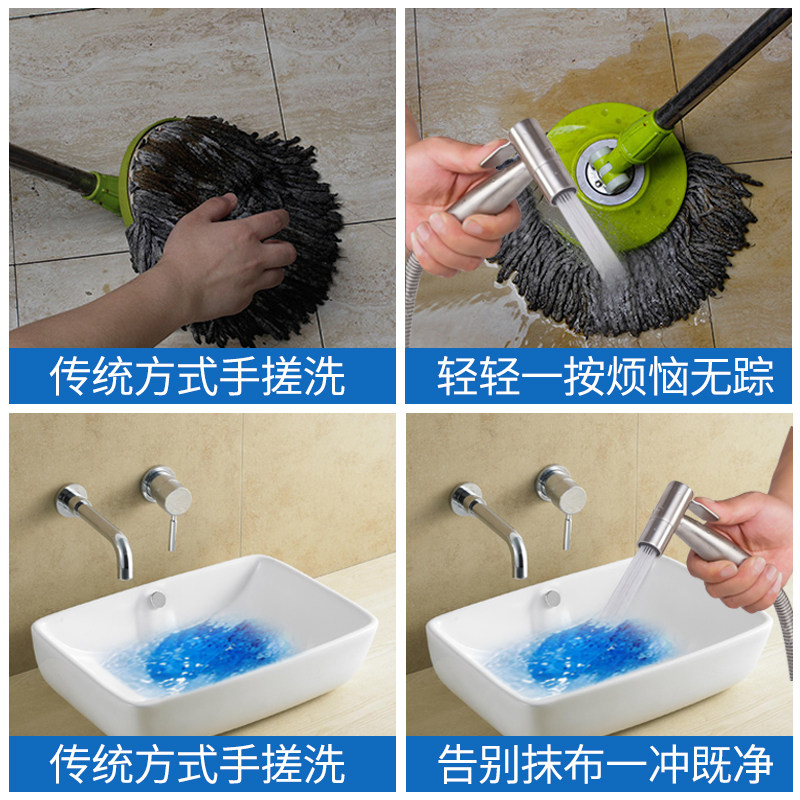 传统方式手搓洗

轻轻一按烦恼无踪

传统方式手搓洗

告别抹布一冲既净