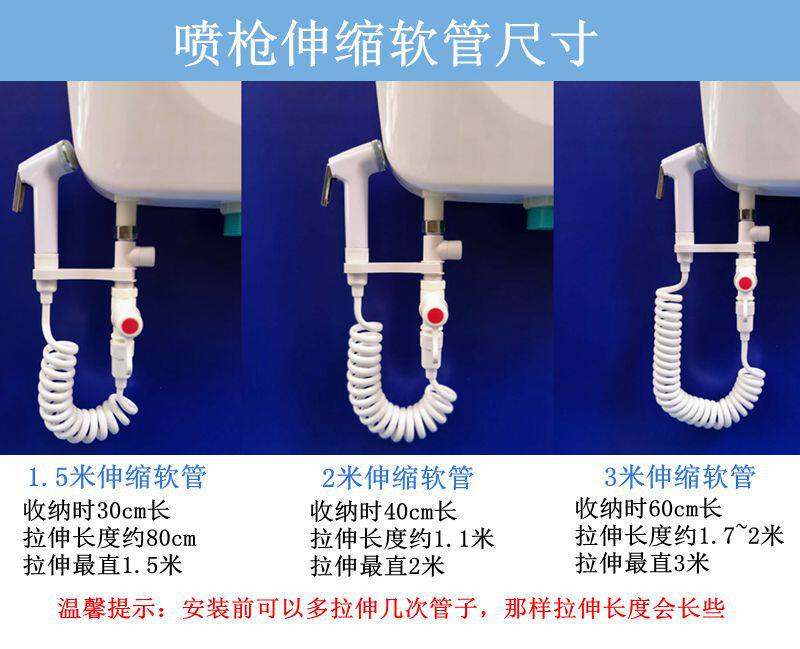 喷枪伸缩软管尺寸

1.5米伸缩软管
收纳时30cm长
拉伸长度约80cm
拉伸最直1.5米

2米伸缩软管
收纳时40cm长
拉伸长度约1.1米
拉伸最直2米

3米伸缩软管
收纳时60cm长
拉伸长度约1.7~2米
拉伸最直3米

温馨提示：安装前可以多拉伸几次管子，那样拉伸长度会长些