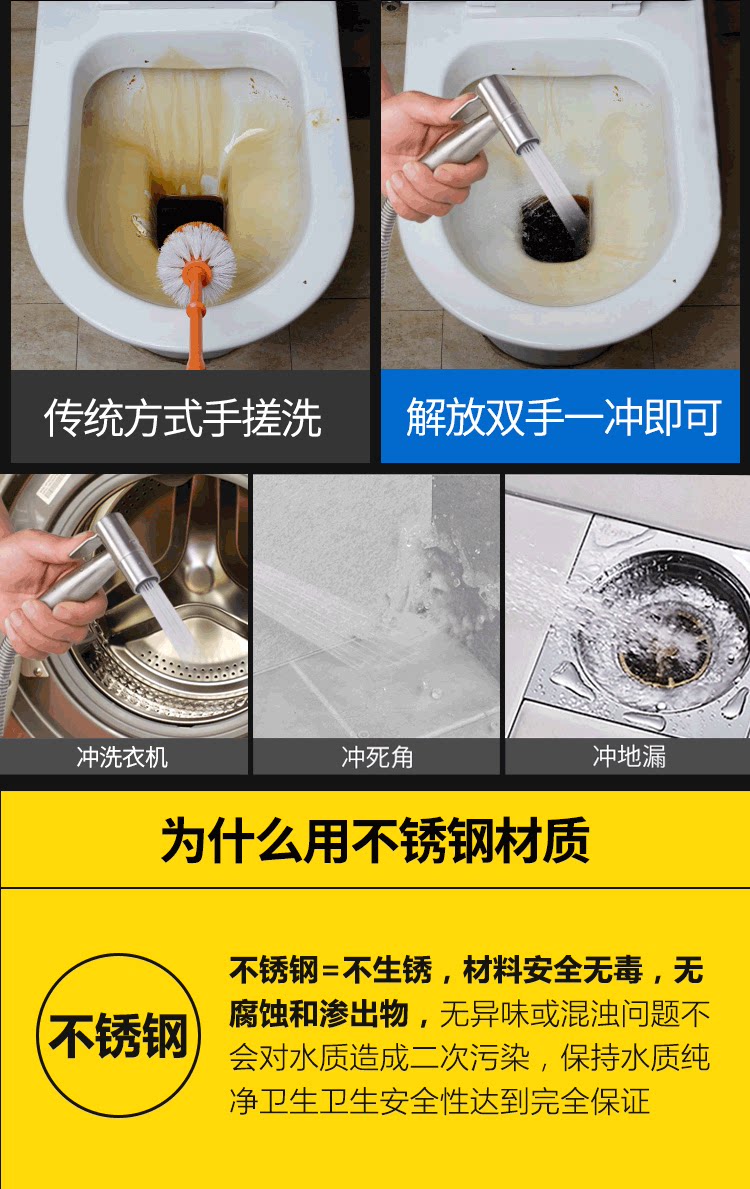 传统方式手搓洗

解放双手一冲即可

冲洗衣机

冲死角

冲地漏

为什么用不锈钢材质

不锈钢

不锈钢=不生锈，材料安全无毒，无腐蚀和渗出物，无异味或混浊问题不会对水质造成二次污染，保持水质纯净卫生卫生安全性达到完全保证