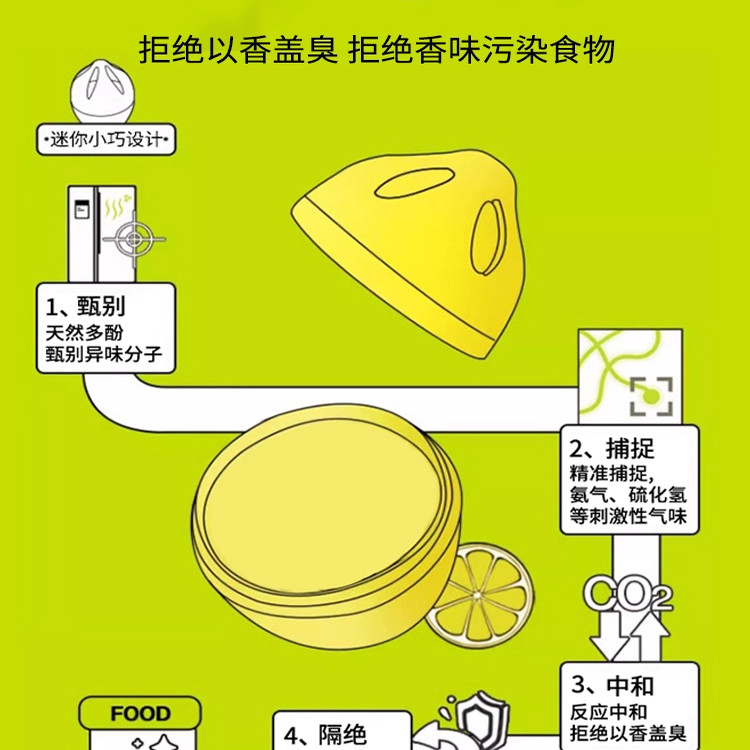 拒绝以香盖臭 拒绝香味污染食物

•迷你小巧设计•

1、甄别
天然多酚
甄别异味分子

2、捕捉
精准捕捉，
氨气、硫化氢
等刺激性气味

$CO_2$

3、中和
反应中和
拒绝以香盖臭

FOOD

4、隔绝