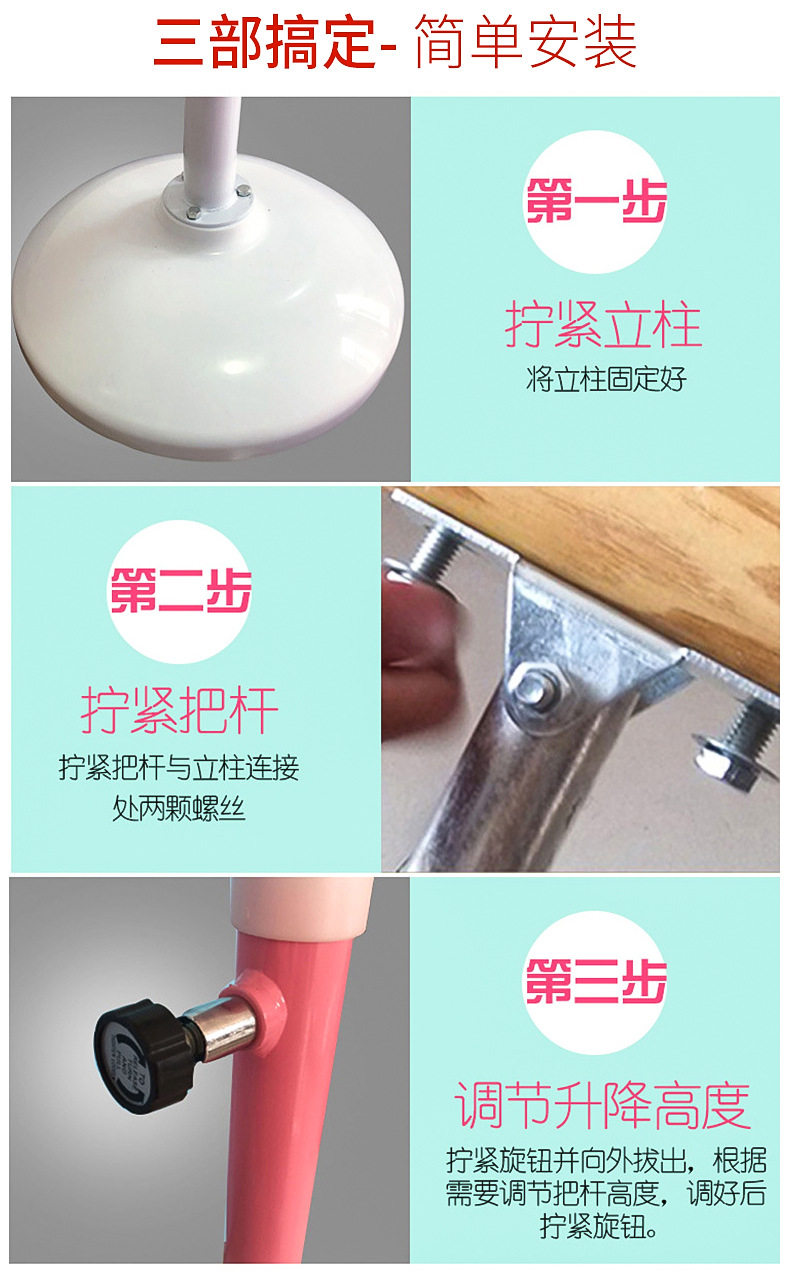 三部搞定- 简单安装

第一步

拧紧立柱

将立柱固定好

第二步

拧紧把杆

拧紧把杆与立柱连接处两颗螺丝

第三步

调节升降高度

拧紧旋钮并向外拔出，根据需要调节把杆高度，调好后拧紧旋钮。