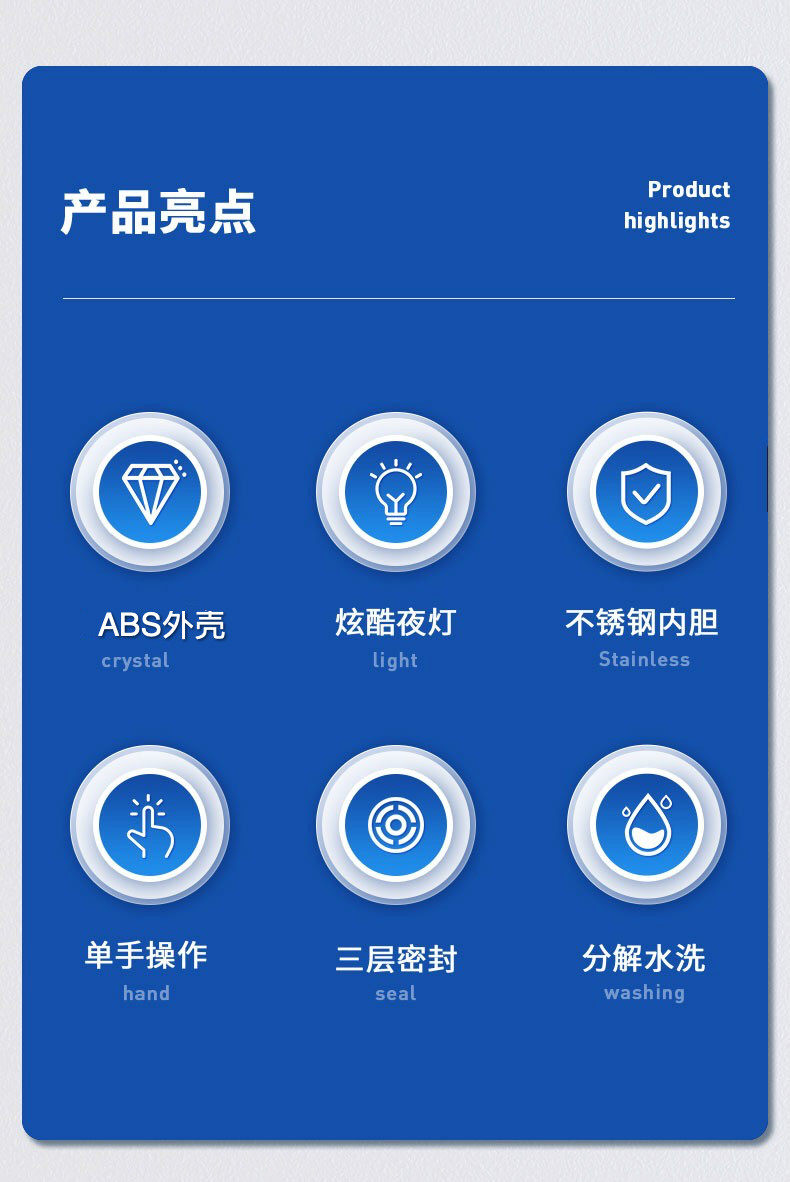 产品亮点

Product
highlights

ABS外壳
crystal

炫酷夜灯
light

不锈钢内胆
Stainless

单手操作
hand

三层密封
seal

分解水洗
washing