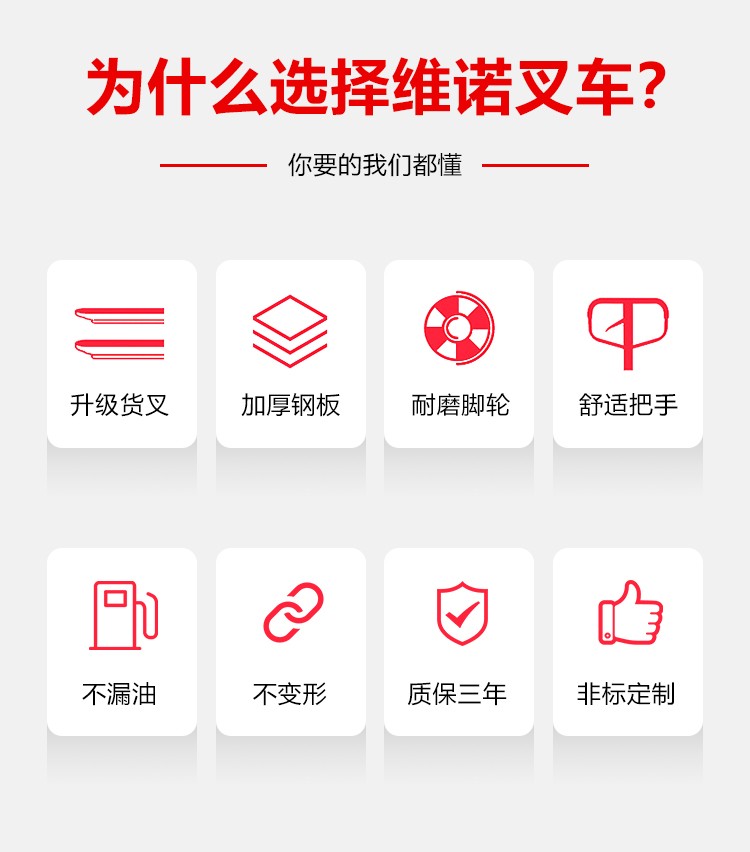 为什么选择维诺叉车？

你要的我们都懂

升级货叉

加厚钢板

耐磨脚轮

舒适把手

不漏油

不变形

质保三年

非标定制