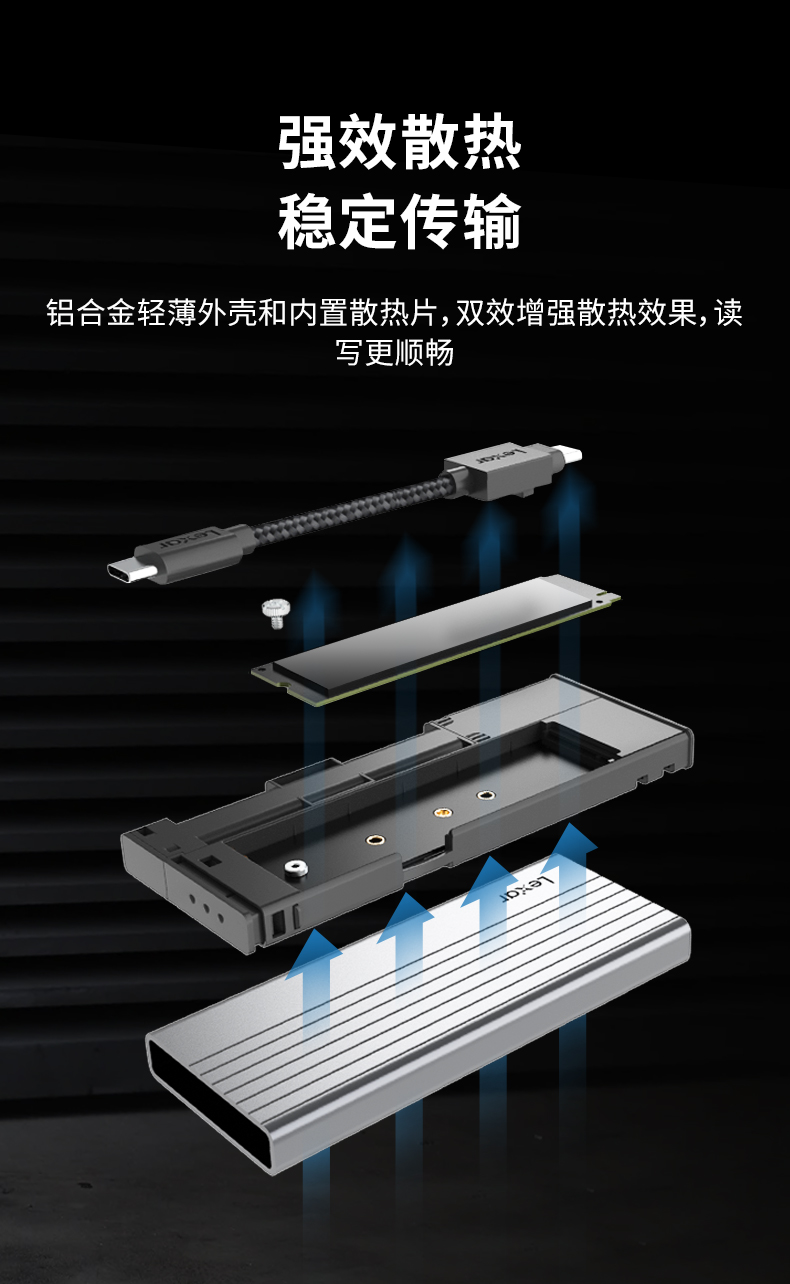 强效散热
稳定传输

铝合金轻薄外壳和内置散热片，双效增强散热效果，读写更顺畅

Lexar

Lexar

Lexar