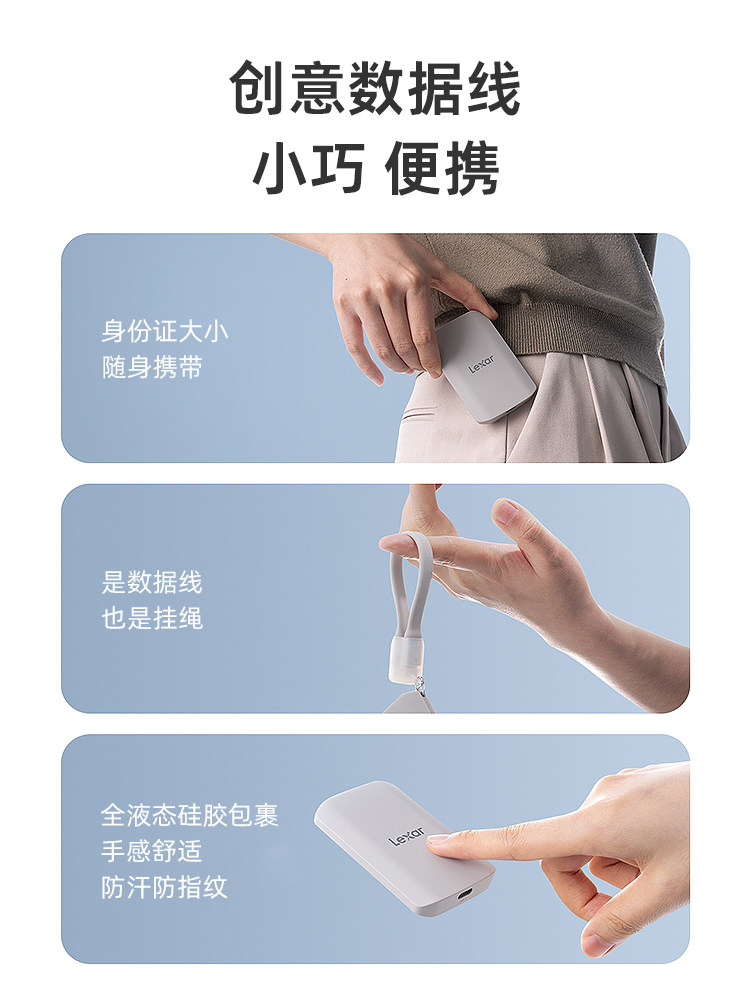 创意数据线
小巧 便携

身份证大小
随身携带

Lexar

是数据线
也是挂绳

全液态硅胶包裹
手感舒适
防汗防指纹

Lexar