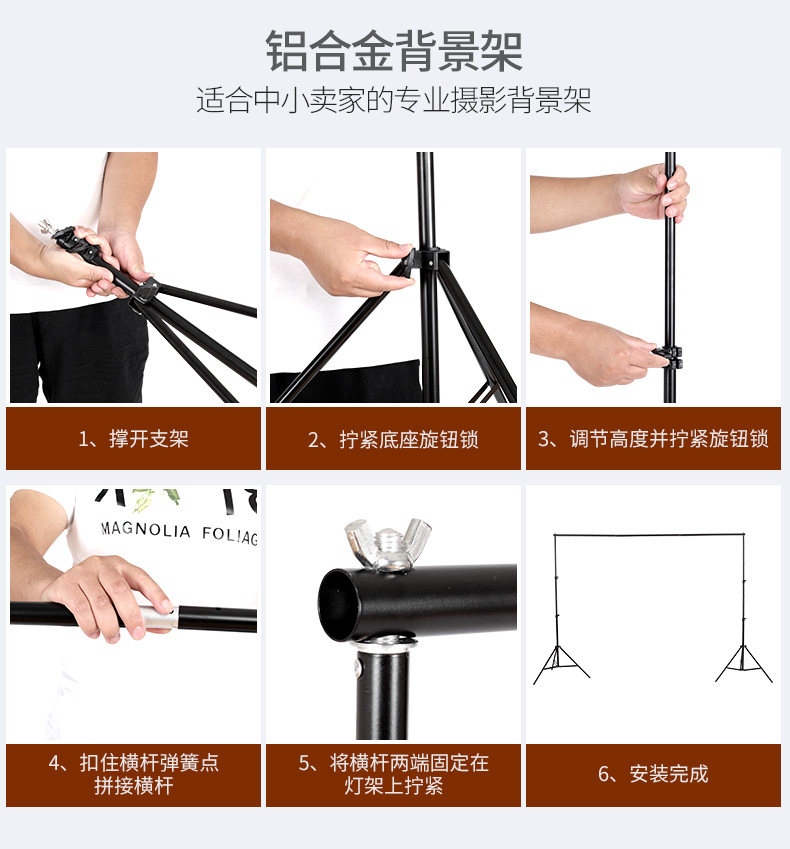 铝合金背景架

适合中小卖家的专业摄影背景架

1、撑开支架

2、拧紧底座旋钮锁

3、调节高度并拧紧旋钮锁

MAGNOLIA FOLIAG

4、扣住横杆弹簧点拼接横杆

5、将横杆两端固定在灯架上拧紧

6、安装完成