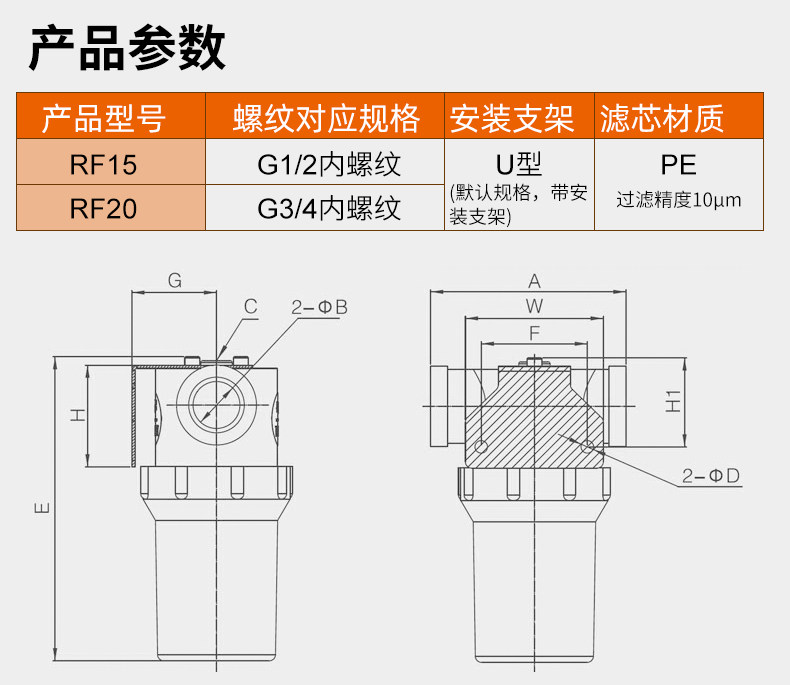 产品参数

| 产品型号 | 螺纹对应规格 | 安装支架 | 滤芯材质 |
|---|---|---|---|
| RF15 | G1/2内螺纹 | U型 (默认规格，带安装支架) | PE 过滤精度10μm |
| RF20 | G3/4内螺纹 | | |

G
C
2-ΦB
H
E
A
W
F
H1
2-ΦD