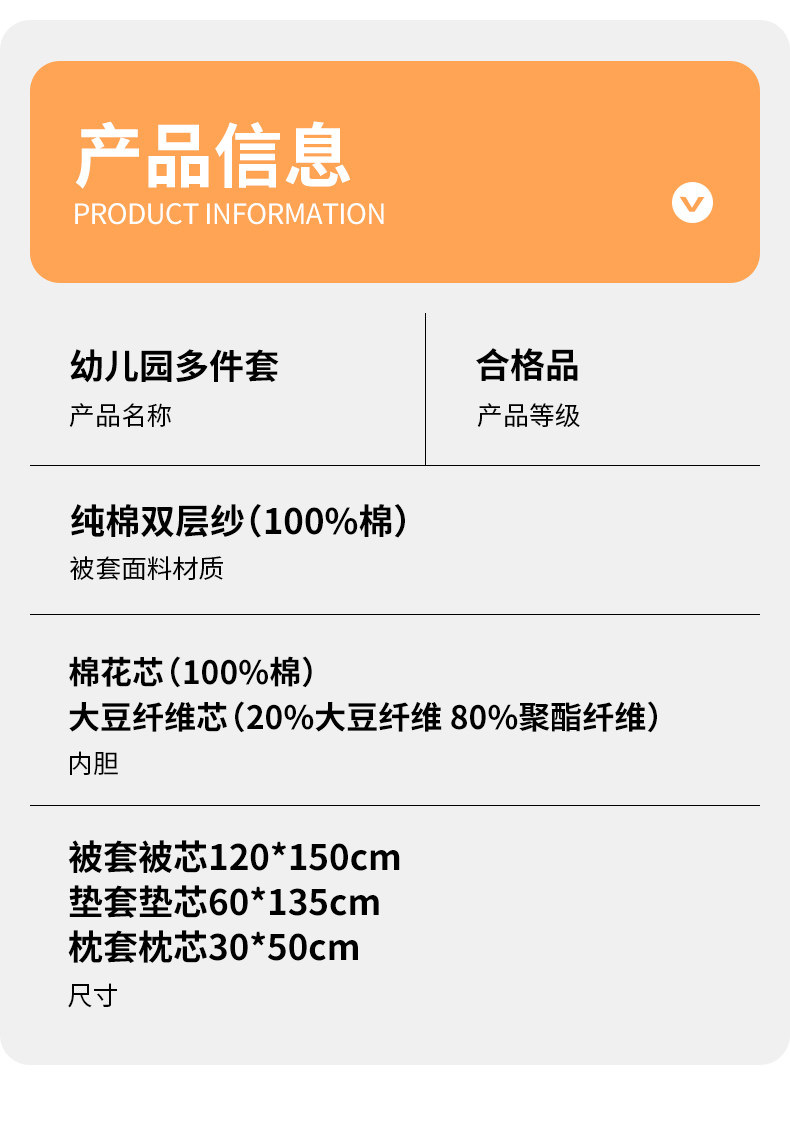 产品信息
PRODUCT INFORMATION

幼儿园多件套
产品名称

合格品
产品等级

纯棉双层纱（100%棉）
被套面料材质

棉花芯（100%棉）
大豆纤维芯（20%大豆纤维 80%聚酯纤维）
内胆

被套被芯120*150cm
垫套垫芯60*135cm
枕套枕芯30*50cm
尺寸