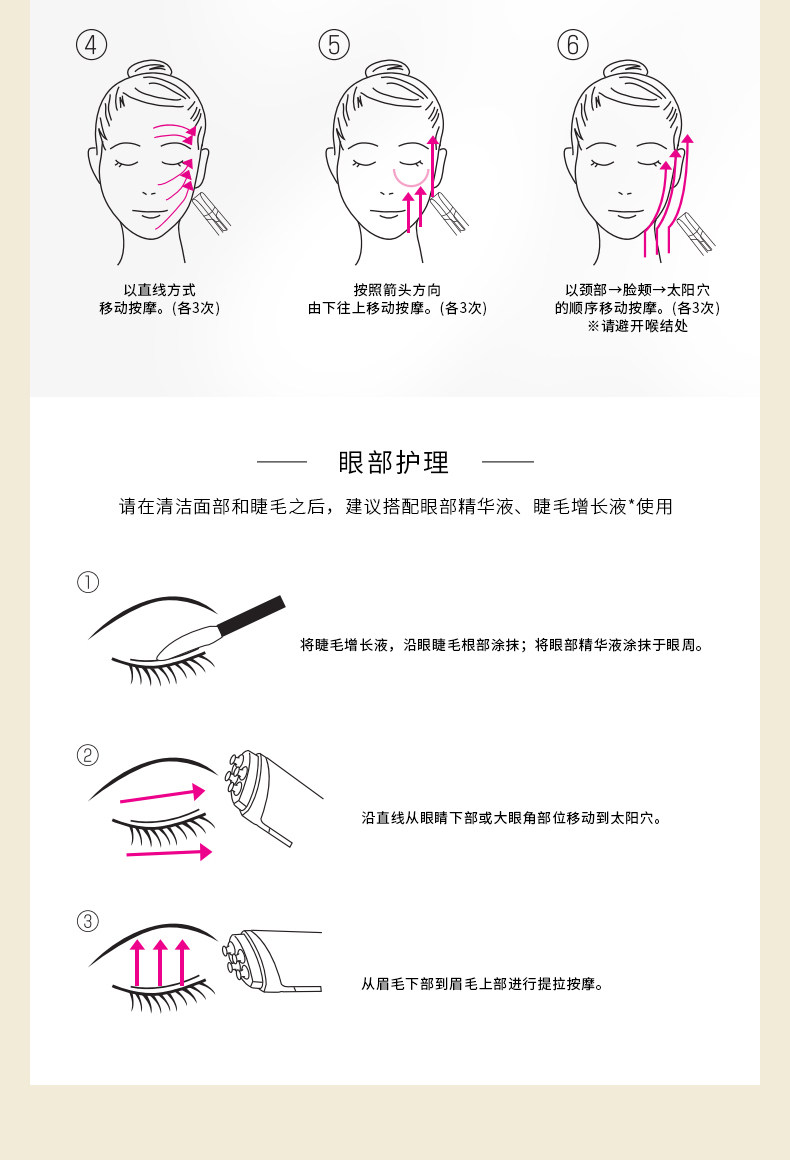 ④

以直线方式
移动按摩。(各3次)

⑤

按照箭头方向
由下往上移动按摩。(各3次)

⑥

以颈部→脸颊→太阳穴
的顺序移动按摩。(各3次)
※请避开喉结处

眼部护理

请在清洁面部和睫毛之后，建议搭配眼部精华液、睫毛增长液*使用

①

将睫毛增长液，沿眼睫毛根部涂抹；将眼部精华液涂抹于眼周。

②

沿直线从眼睛下部或大眼角部位移动到太阳穴。

③

从眉毛下部到眉毛上部进行提拉按摩。