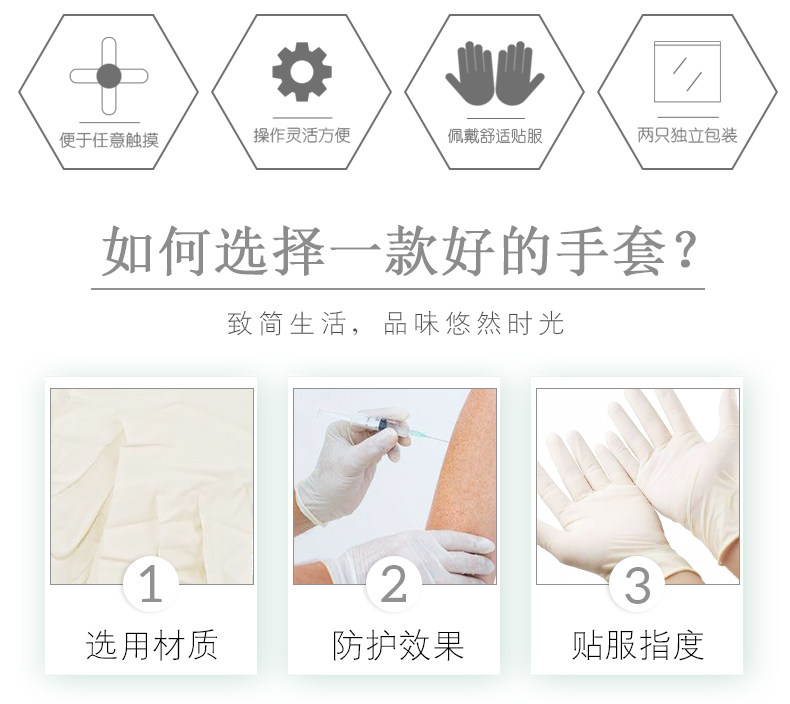 便于任意触摸

操作灵活方便

佩戴舒适贴服

两只独立包装

如何选择一款好的手套?

致简生活，品味悠然时光

1
选用材质

2
防护效果

3
贴服指度