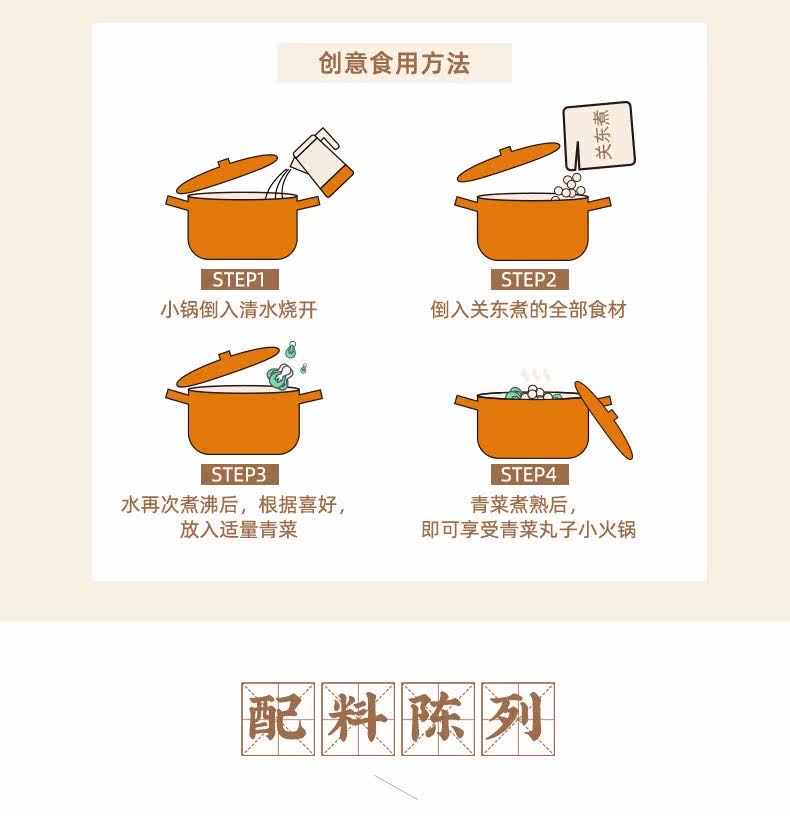 创意食用方法

关东煮

STEP1
小锅倒入清水烧开

STEP2
倒入关东煮的全部食材

STEP3
水再次煮沸后，根据喜好，放入适量青菜

STEP4
青菜煮熟后，即可享受青菜丸子小火锅

配料陈列