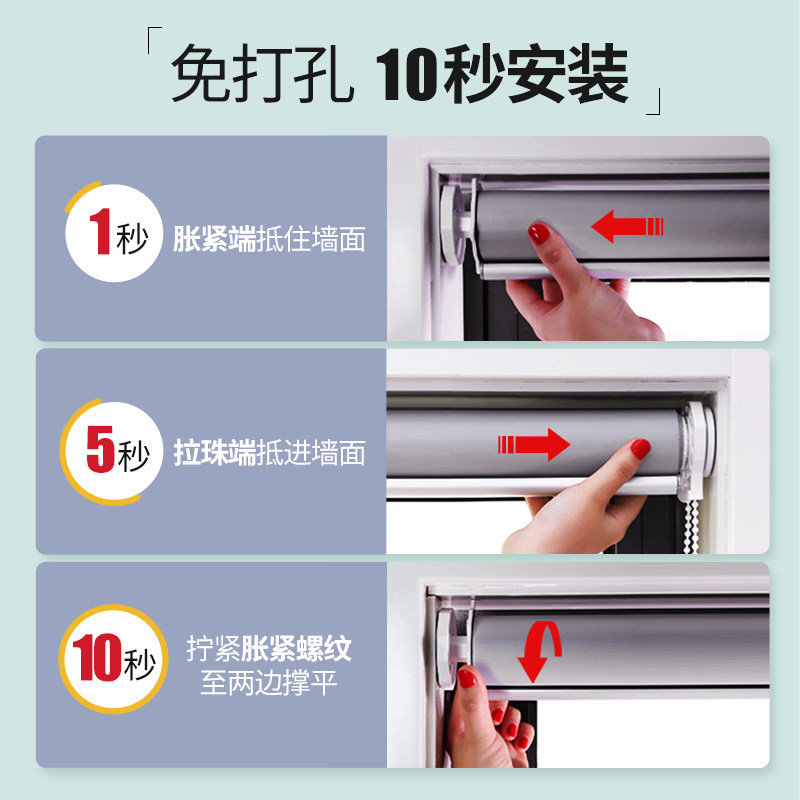 「免打孔 10秒安装」

1秒 胀紧端抵住墙面

5秒 拉珠端抵进墙面

10秒 拧紧胀紧螺纹至两边撑平