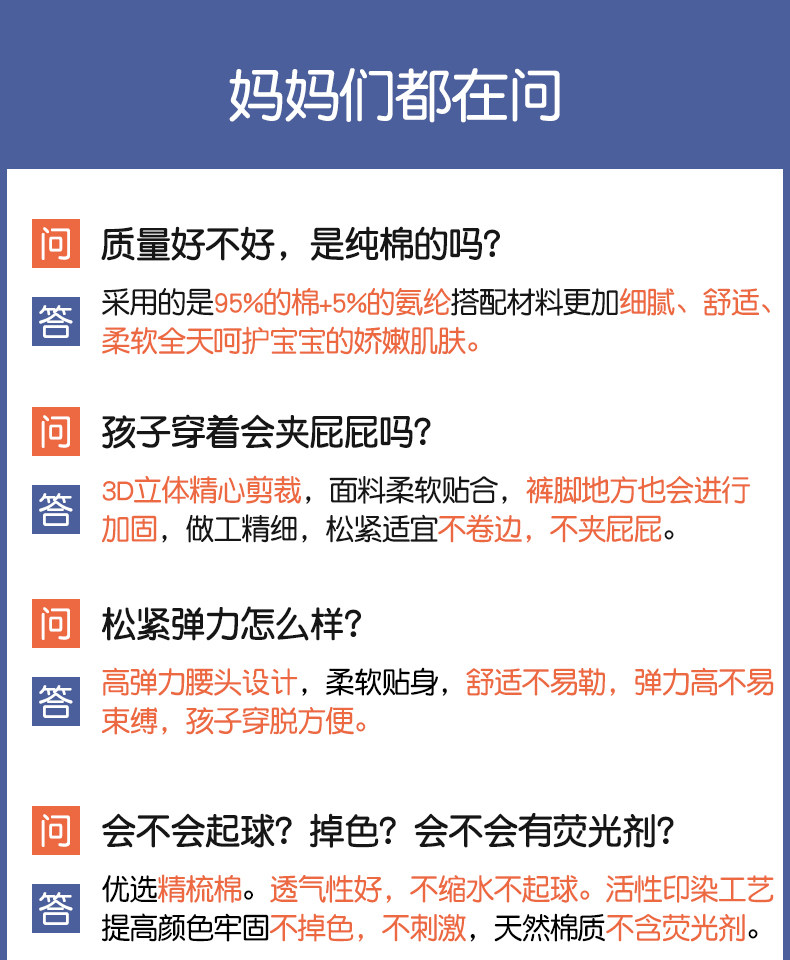 妈妈们都在问

问 质量好不好，是纯棉的吗？

答 采用的是95%的棉+5%的氨纶搭配材料更加细腻、舒适、柔软全天呵护宝宝的娇嫩肌肤。

问 孩子穿着会夹屁屁吗？

答 3D立体精心剪裁，面料柔软贴合，裤脚地方也会进行加固，做工精细，松紧适宜不卷边，不夹屁屁。

问 松紧弹力怎么样？

答 高弹力腰头设计，柔软贴身，舒适不易勒，弹力高不易束缚，孩子穿脱方便。

问 会不会起球？掉色？会不会有荧光剂？

答 优选精梳棉。透气性好，不缩水不起球。活性印染工艺提高颜色牢固不掉色，不刺激，天然棉质不含荧光剂。