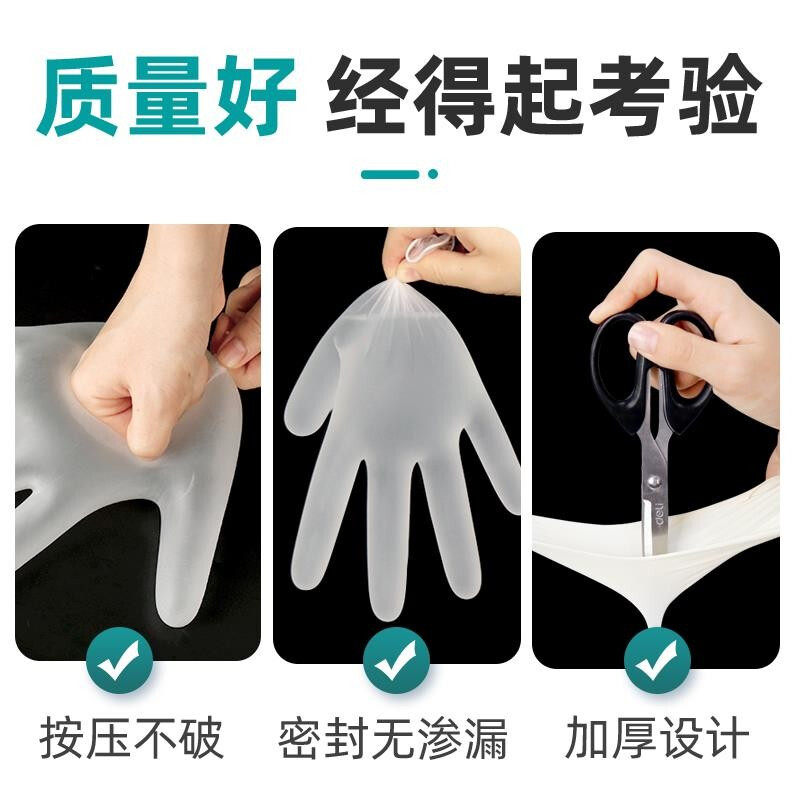 质量好 经得起考验

deli

按压不破

密封无渗漏

加厚设计