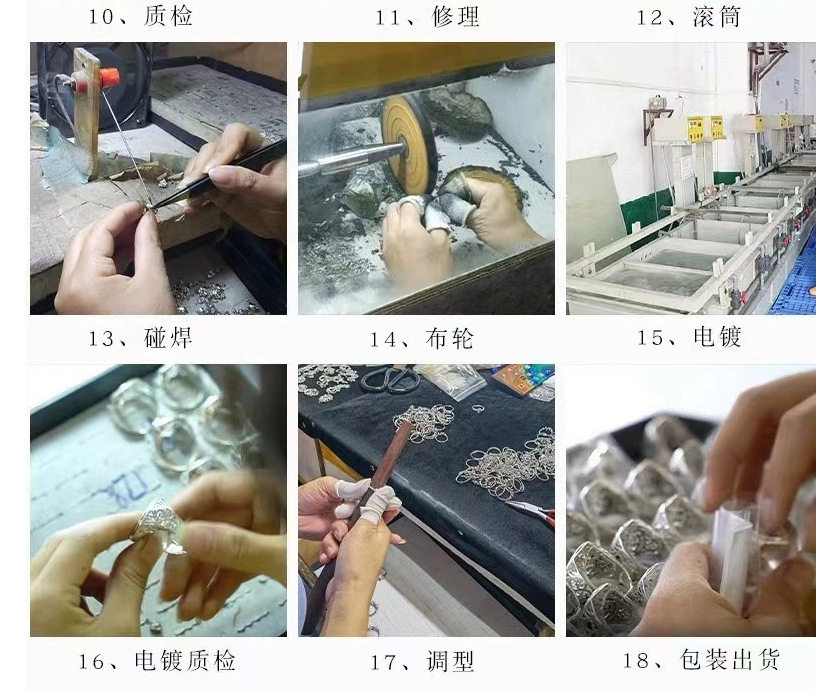 10、质检

11、修理

12、滚筒

13、碰焊

14、布轮

15、电镀

16、电镀质检

17、调型

18、包装出货