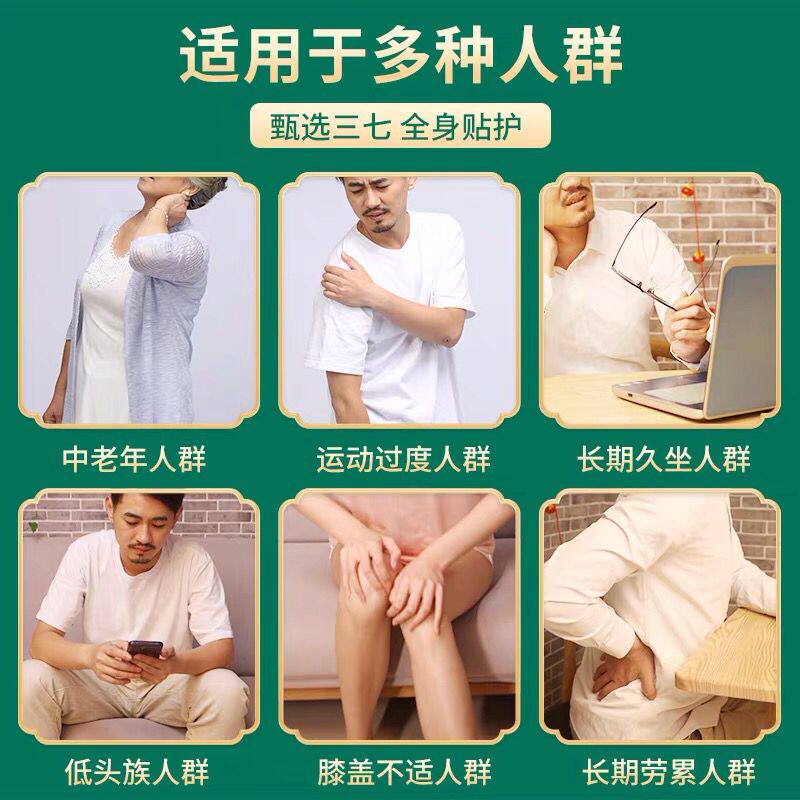 适用于多种人群

甄选三七 全身贴护

中老年人群

运动过度人群

长期久坐人群

低头族人群

膝盖不适人群

长期劳累人群