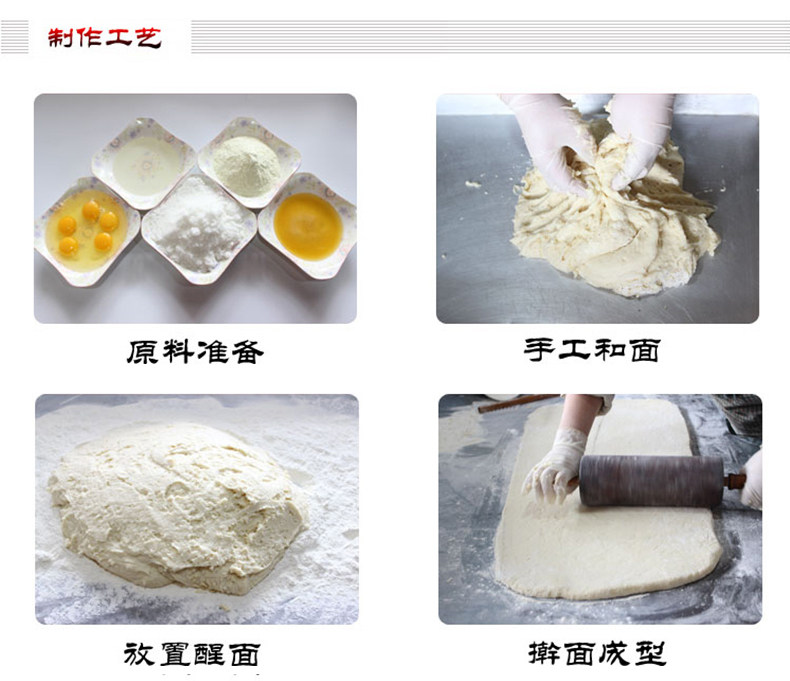 制作工艺

原料准备

手工和面

放置醒面

擀面成型