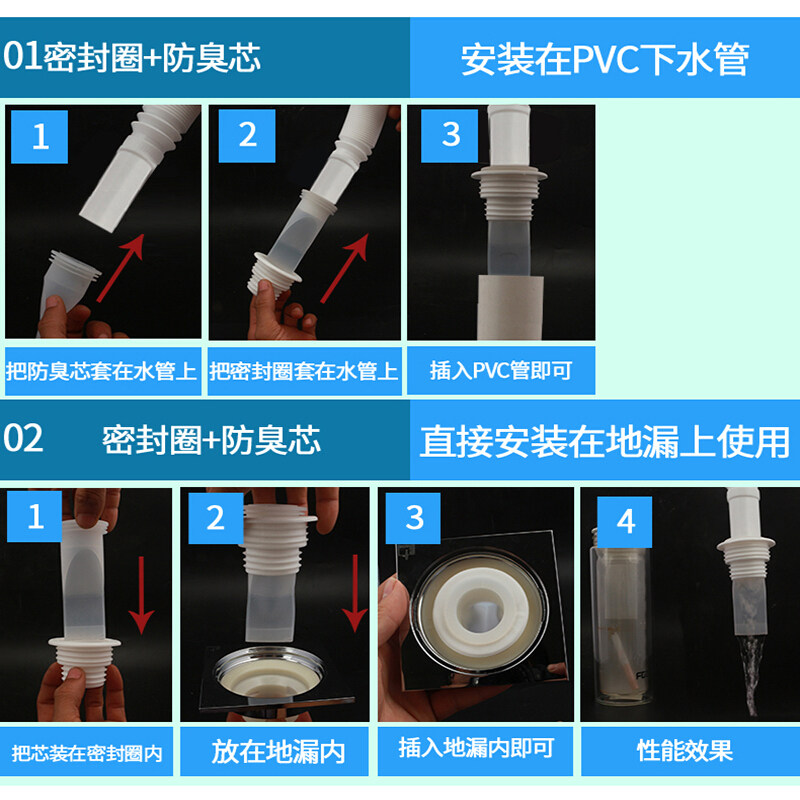 01密封圈+防臭芯

安装在PVC下水管

1

2

3

把防臭芯套在水管上

把密封圈套在水管上

插入PVC管即可

02 密封圈+防臭芯

直接安装在地漏上使用

1

2

3

4

把芯装在密封圈内

放在地漏内

插入地漏内即可

性能效果