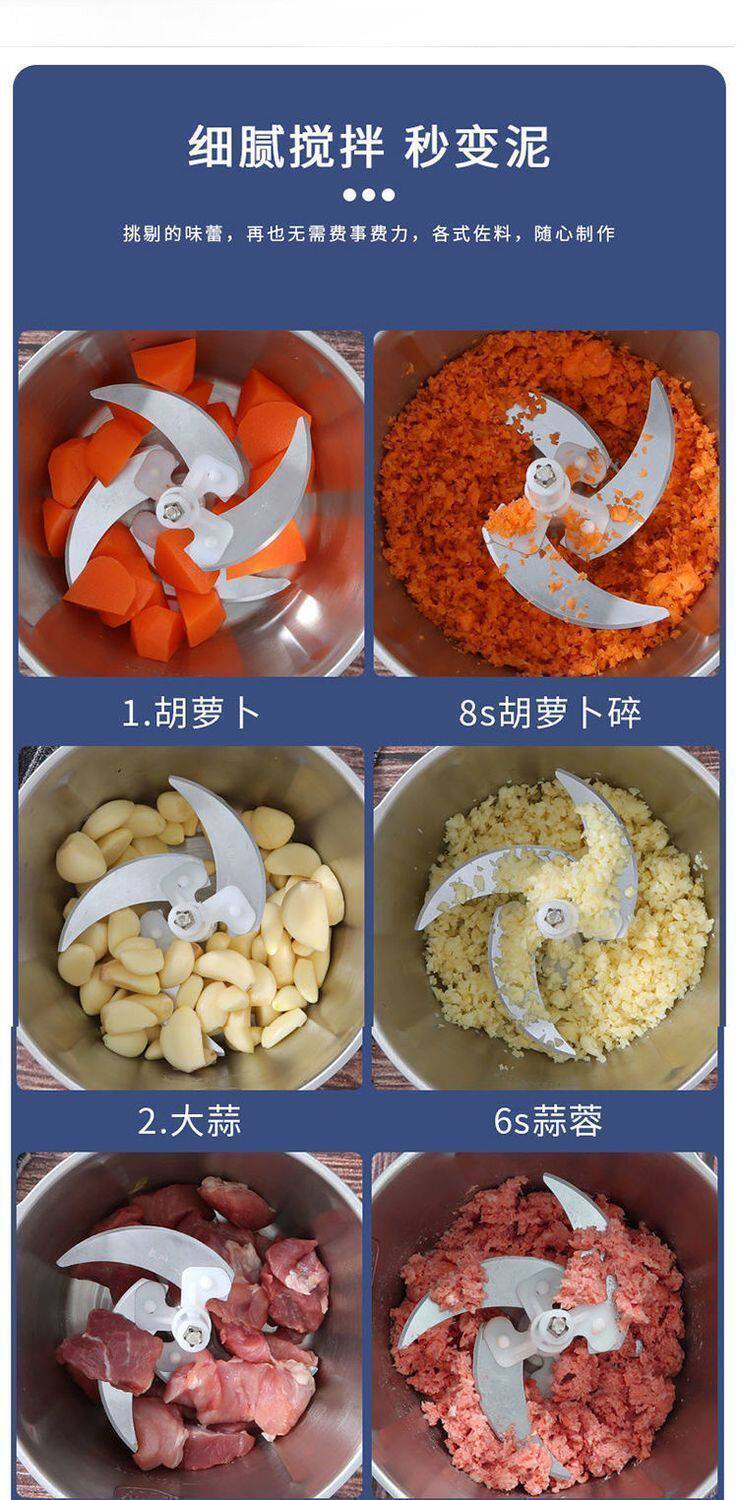 细腻搅拌 秒变泥

挑剔的味蕾，再也无需费事费力，各式佐料，随心制作

1.胡萝卜

8s胡萝卜碎

2.大蒜

6s蒜蓉