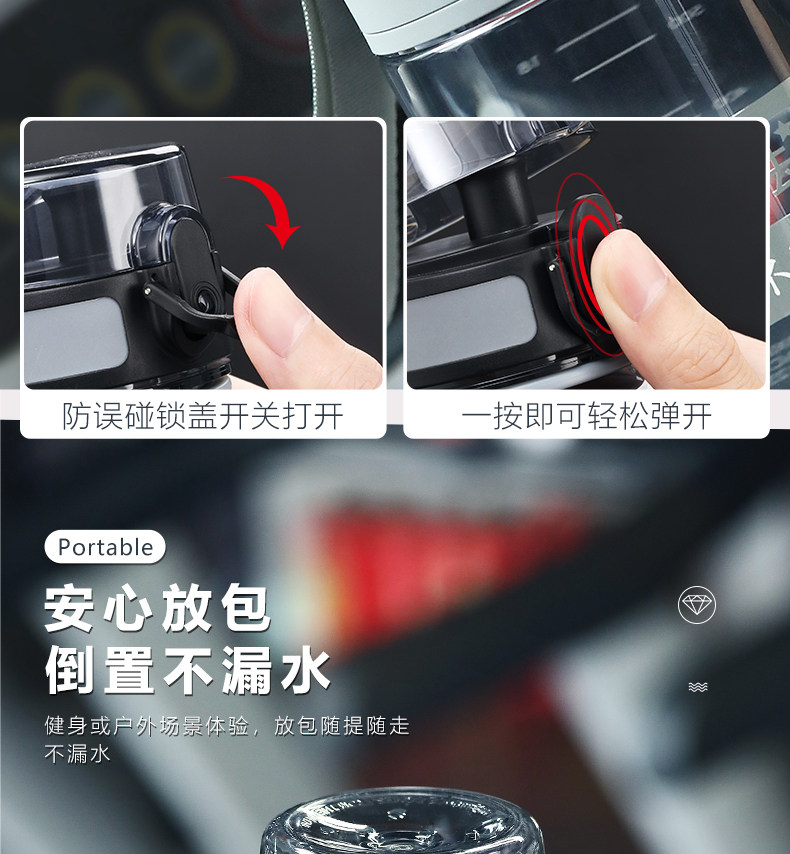 防误碰锁盖开关打开

一按即可轻松弹开

Portable

安心放包
倒置不漏水

健身或户外场景体验，放包随提随走不漏水