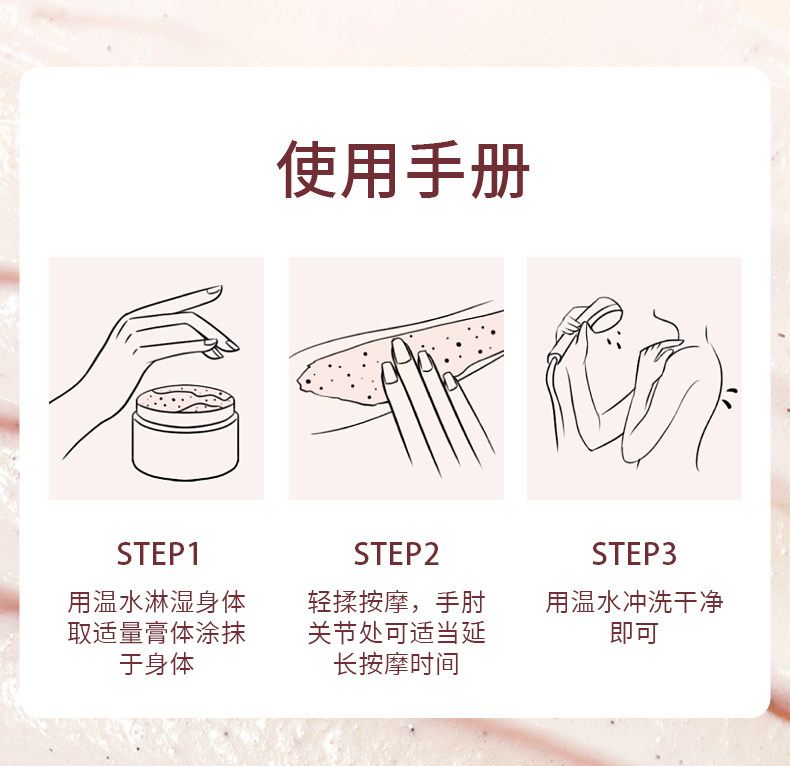 使用手册

STEP1
用温水淋湿身体取适量膏体涂抹于身体

STEP2
轻揉按摩，手肘关节处可适当延长按摩时间

STEP3
用温水冲洗干净即可