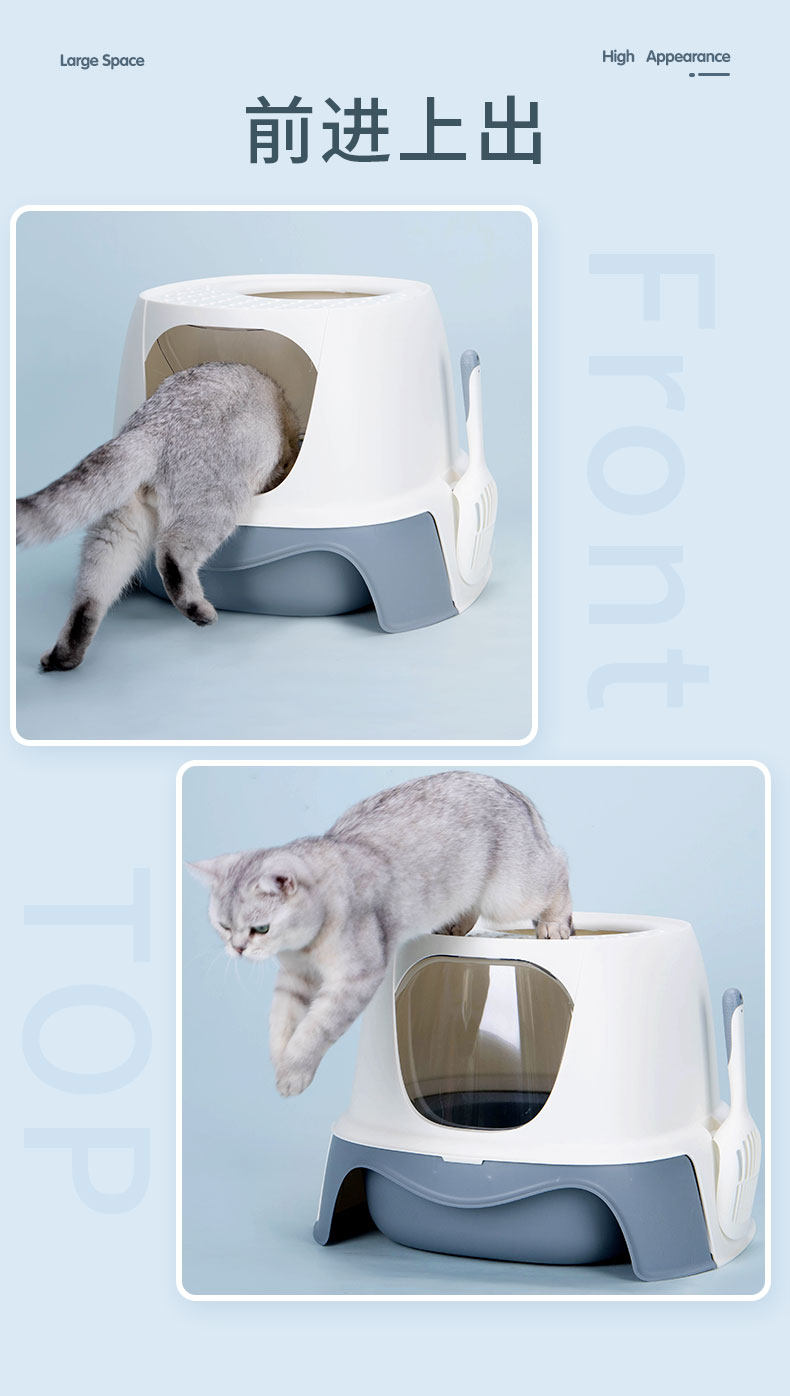 Large Space

High Appearance

前进上出

Front

TOP