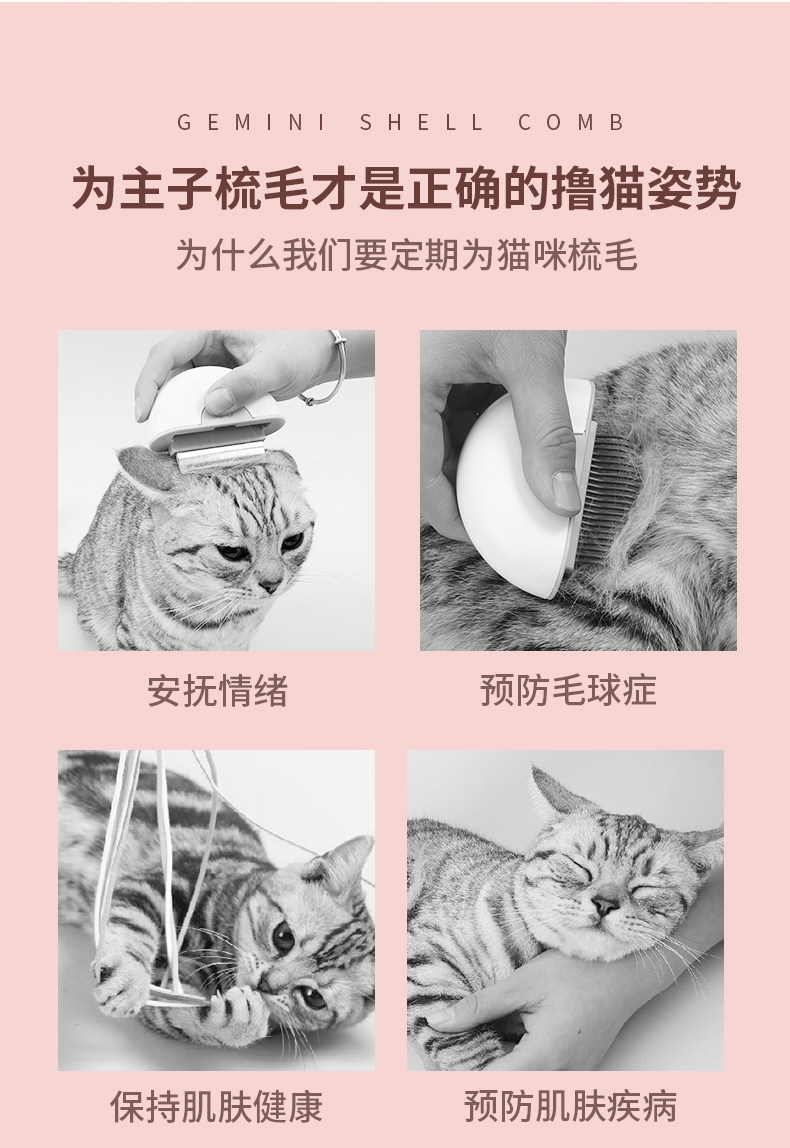 GEMINI SHELL COMB

为主子梳毛才是正确的撸猫姿势

为什么我们要定期为猫咪梳毛

安抚情绪

预防毛球症

保持肌肤健康

预防肌肤疾病