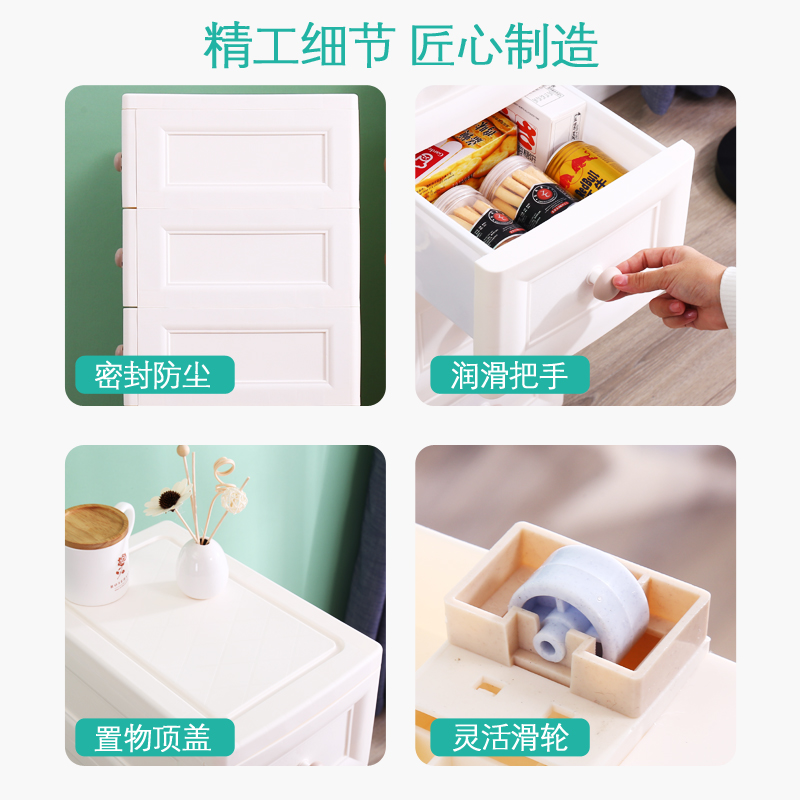 精工细节 匠心制造

密封防尘

润滑把手

置物顶盖

灵活滑轮