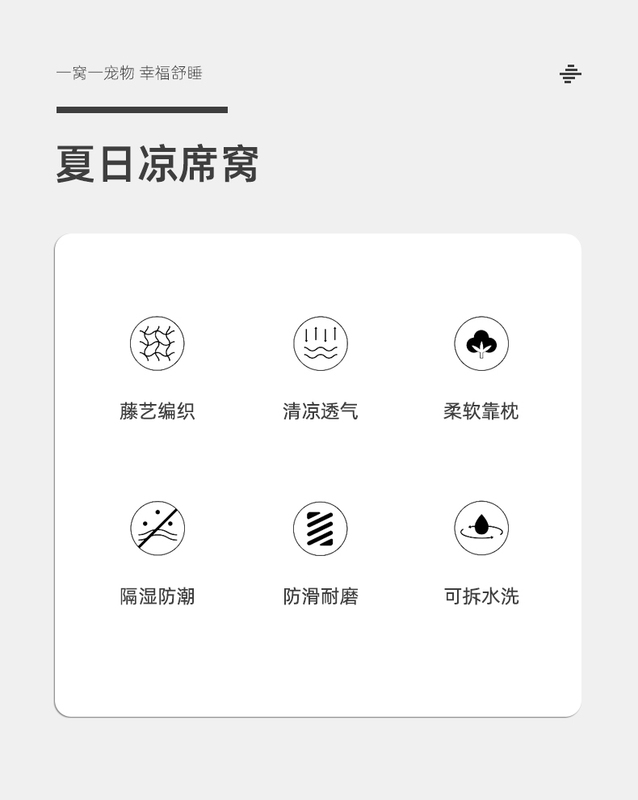 一窝一宠物 幸福舒睡

夏日凉席窝

藤艺编织 清凉透气 柔软靠枕

隔湿防潮 防滑耐磨 可拆水洗