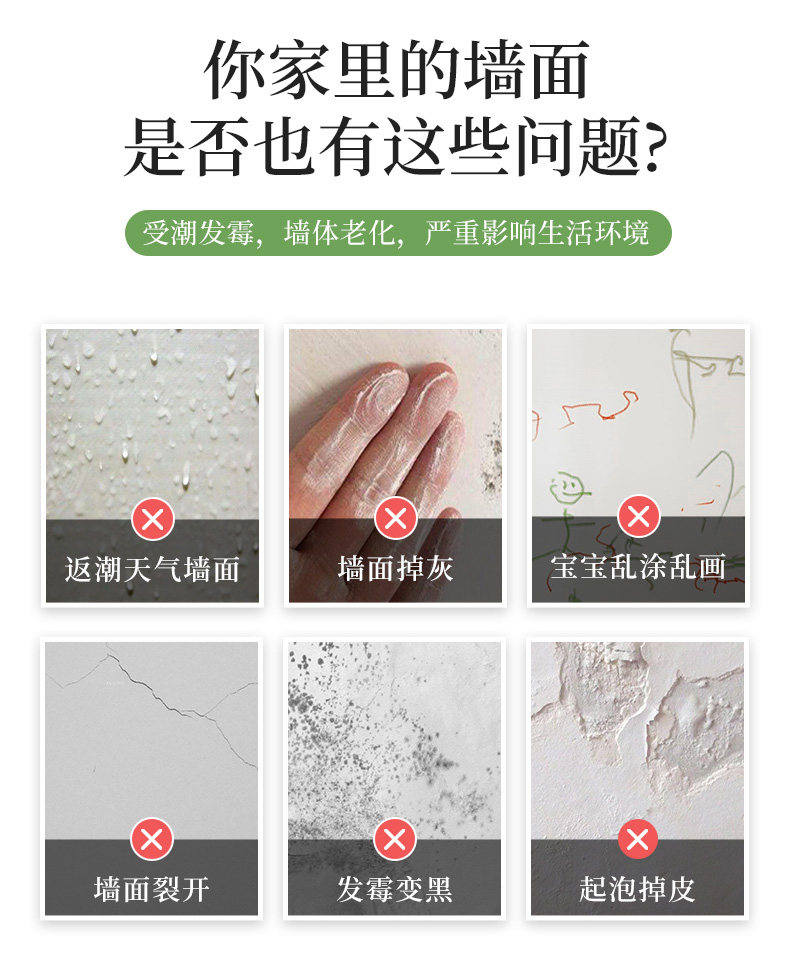 你家里的墙面
是否也有这些问题?

受潮发霉，墙体老化，严重影响生活环境

返潮天气墙面

墙面掉灰

宝宝乱涂乱画

墙面裂开

发霉变黑

起泡掉皮