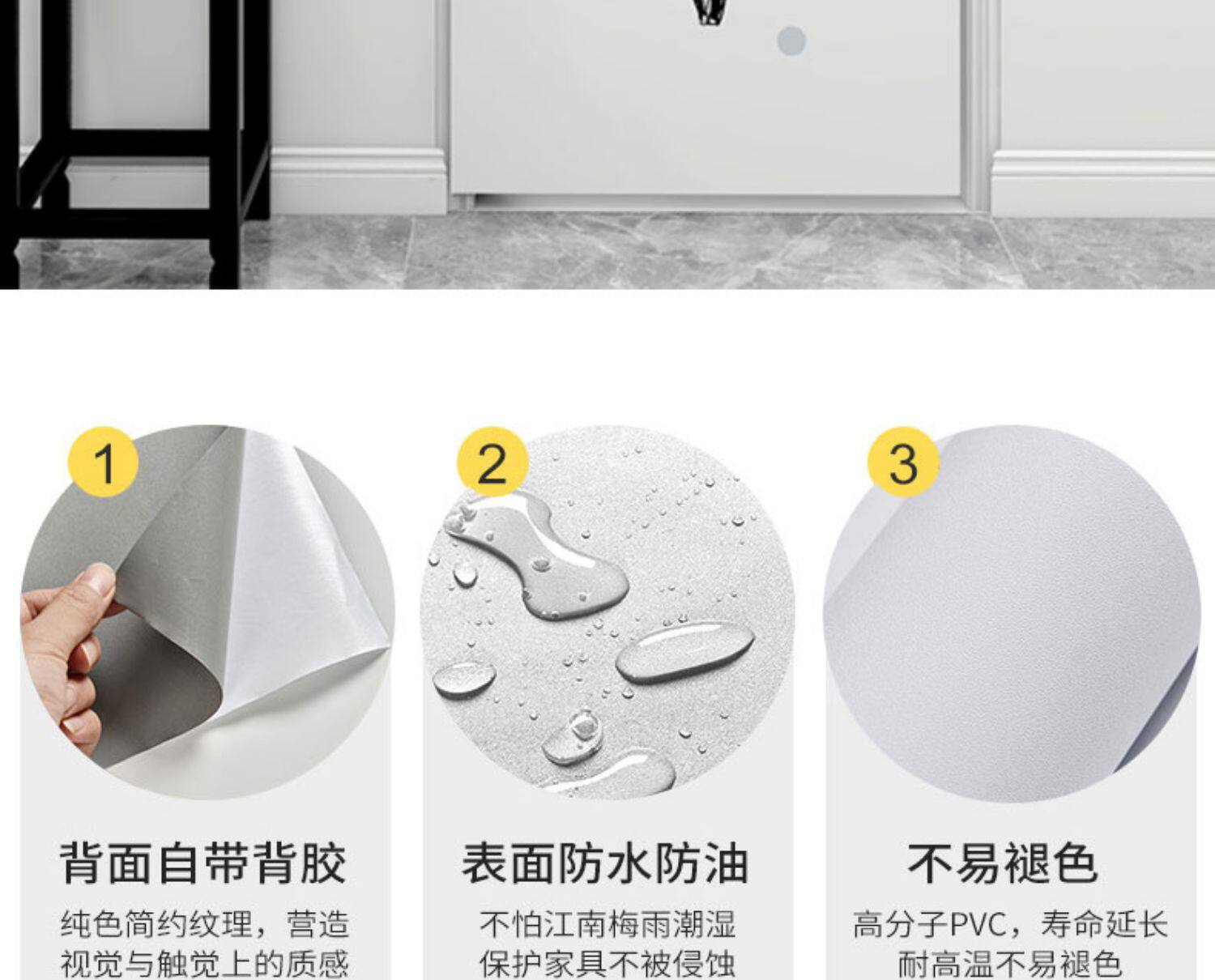 1

背面自带背胶

纯色简约纹理，营造视觉与触觉上的质感

2

表面防水防油

不怕江南梅雨潮湿保护家具不被侵蚀

3

不易褪色

高分子PVC，寿命延长耐高温不易褪色