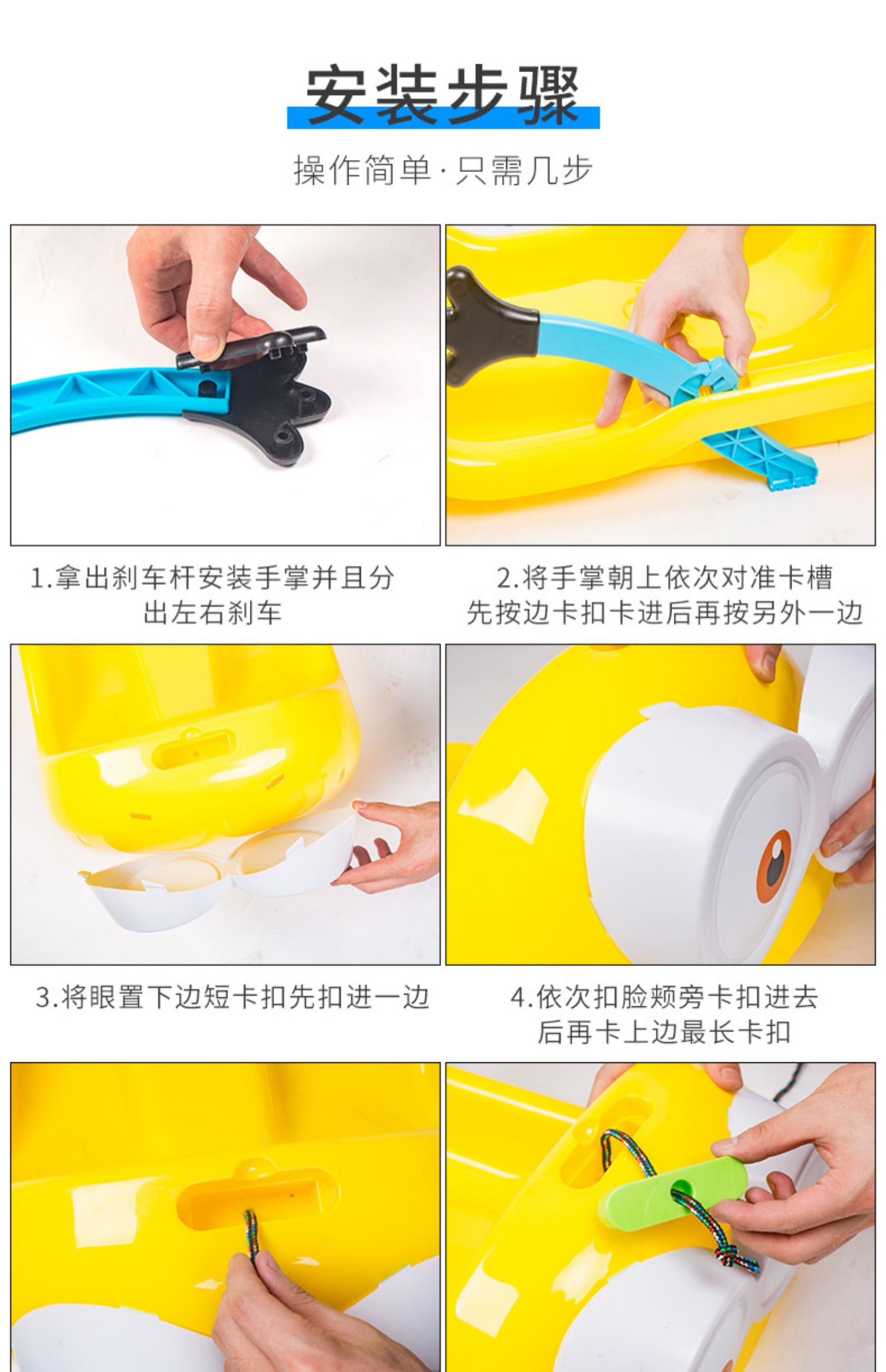 安装步骤

操作简单·只需几步

1.拿出刹车杆安装手掌并且分出左右刹车

2.将手掌朝上依次对准卡槽先按边卡扣卡进后再按另外一边

3.将眼置下边短卡扣先扣进一边

4.依次扣脸颊旁卡扣进去后再卡上边最长卡扣