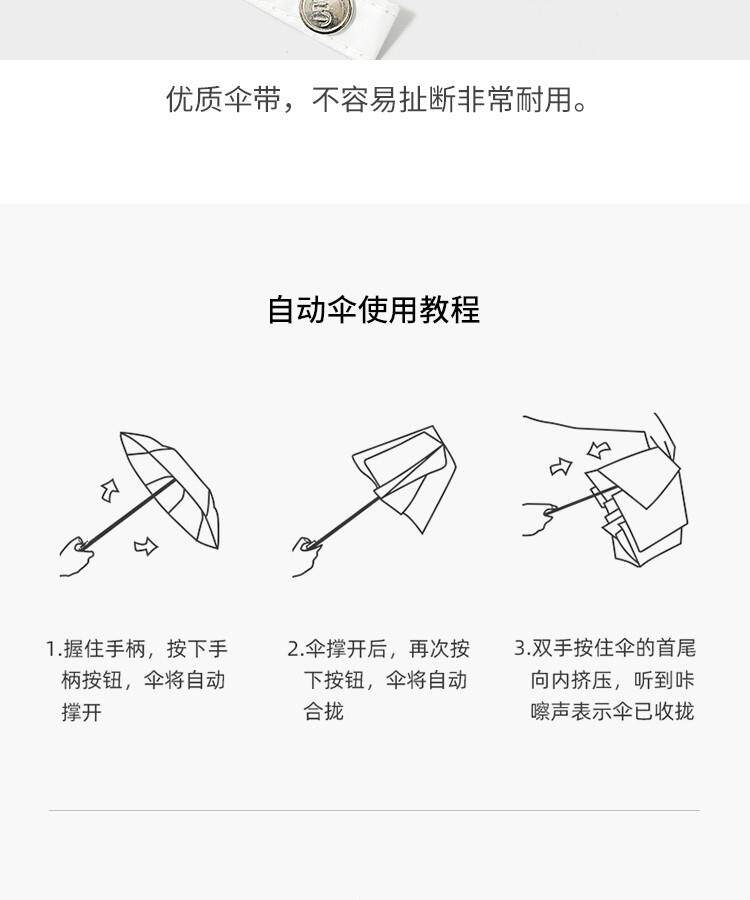 优质伞带，不容易扯断非常耐用。

自动伞使用教程

1.握住手柄，按下手柄按钮，伞将自动撑开

2.伞撑开后，再次按下按钮，伞将自动合拢

3.双手按住伞的首尾向内挤压，听到咔嚓声表示伞已收拢